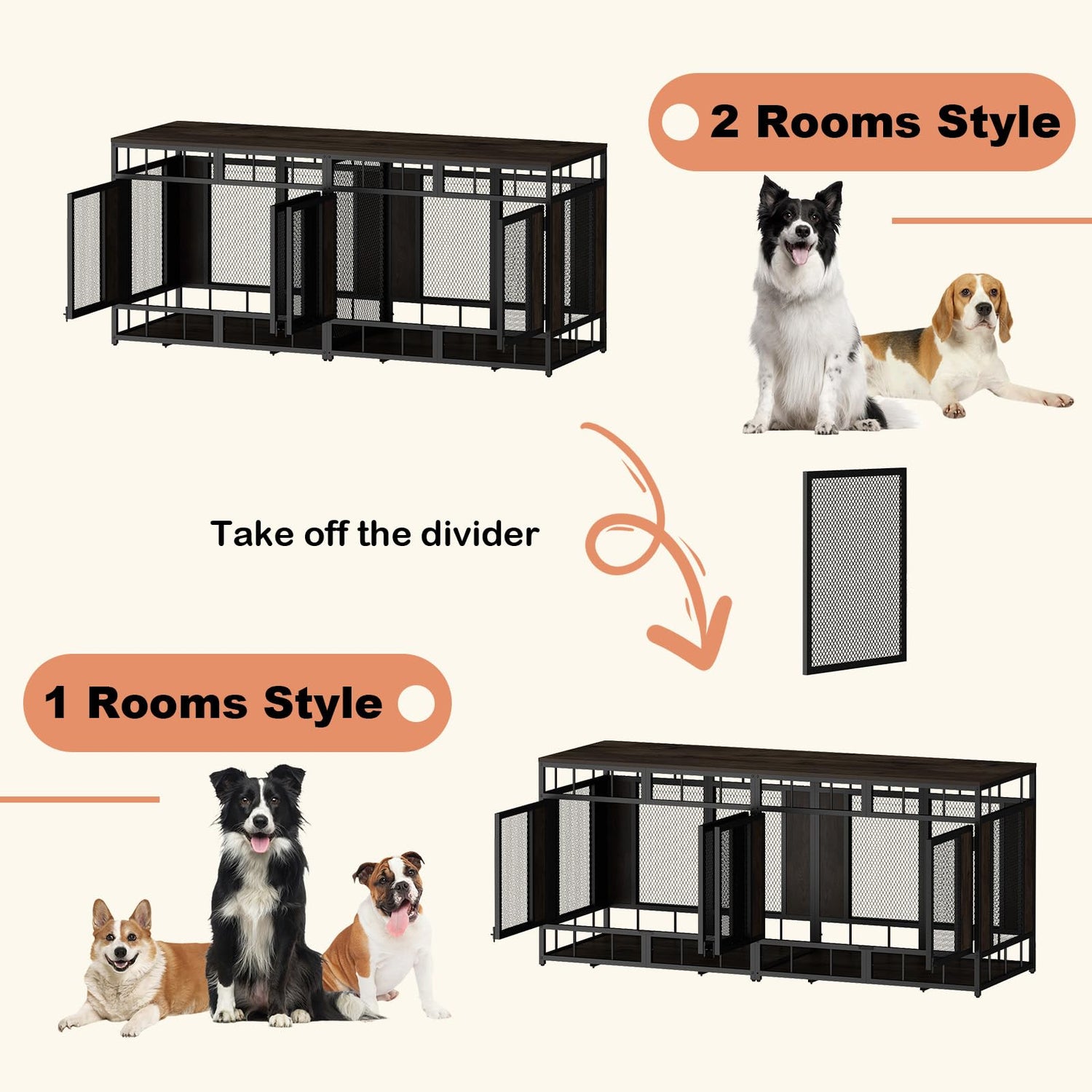 2 Rooms Style

Take off the divider

1 Rooms Style