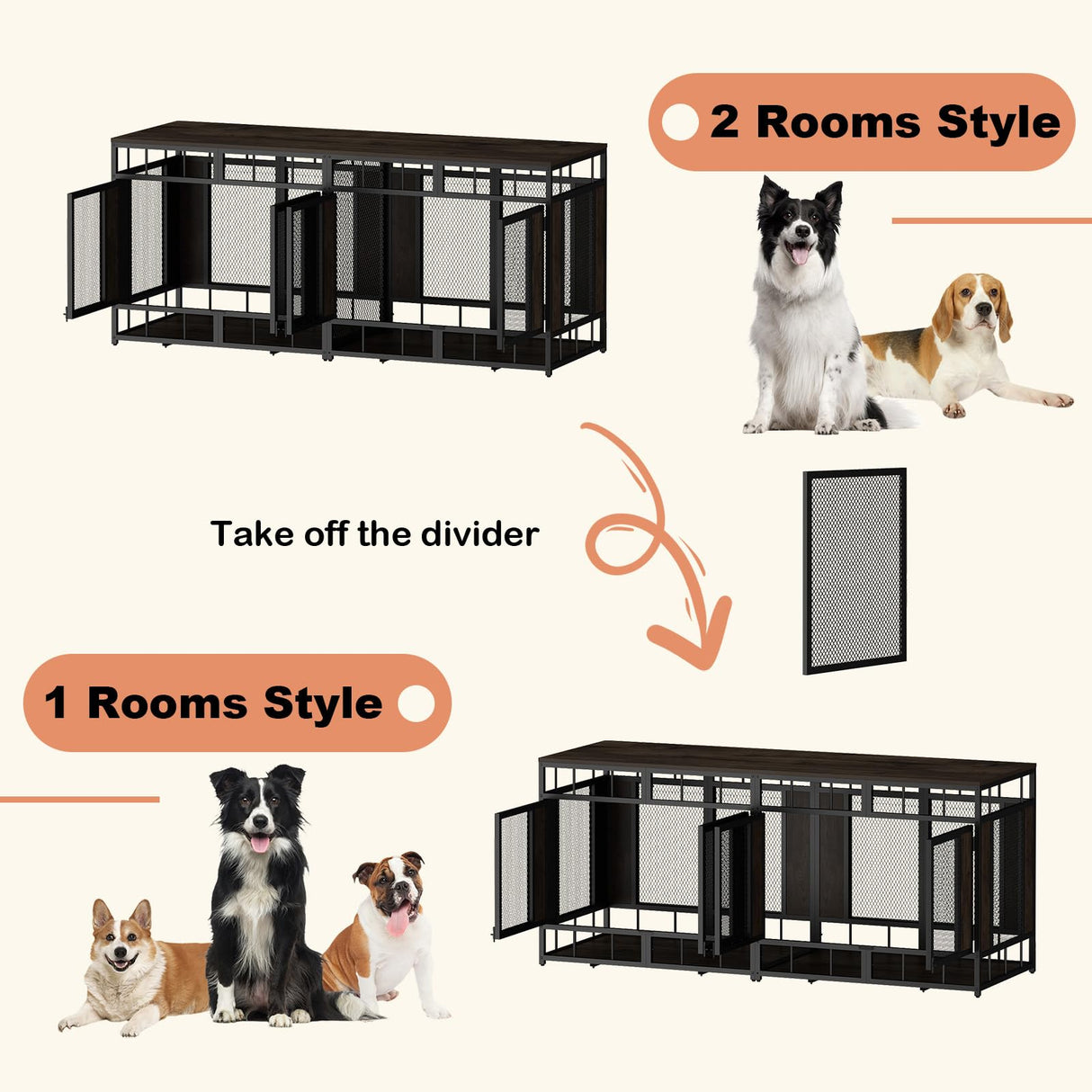 2 Rooms Style

Take off the divider

1 Rooms Style