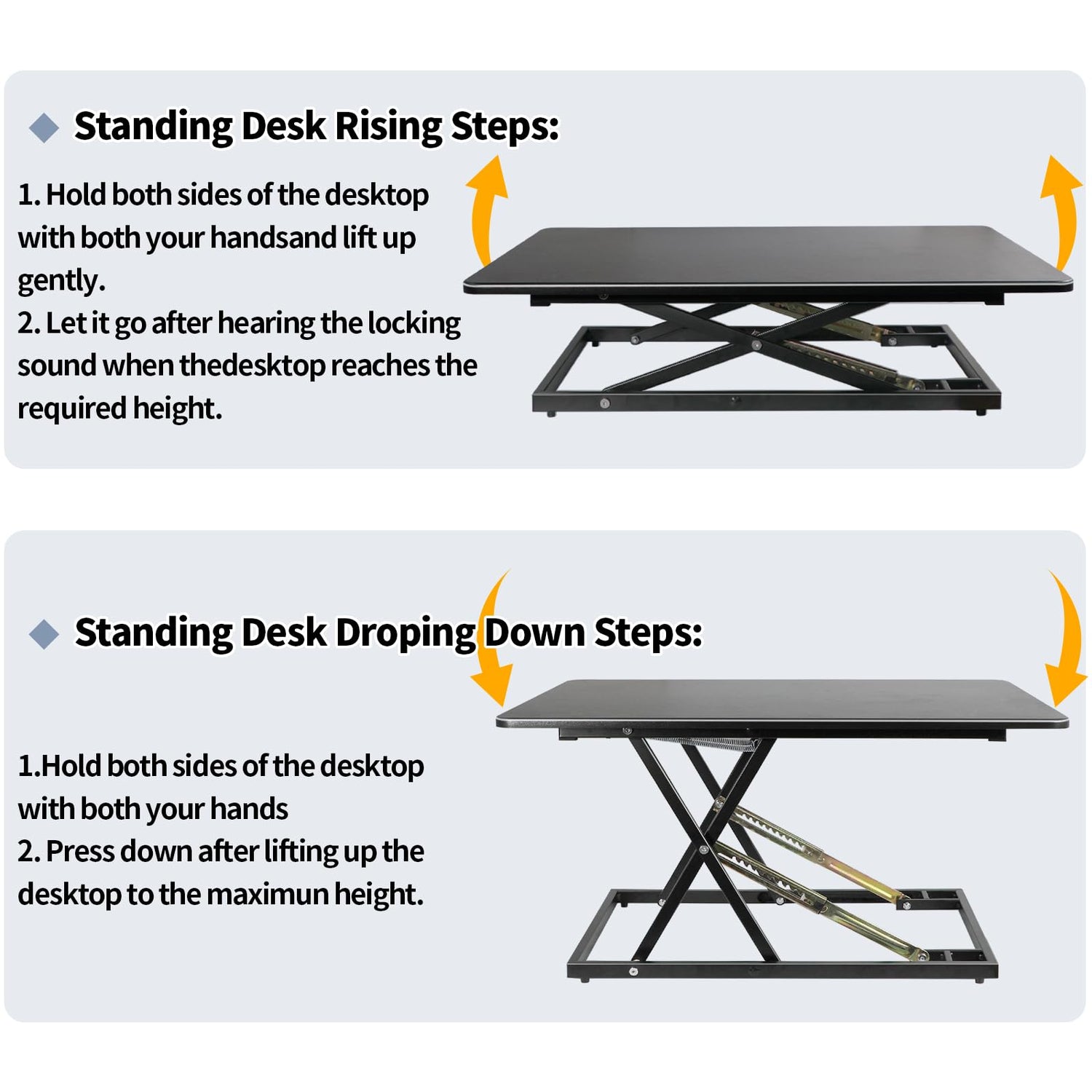 Standing Desk Rising Steps:

1. Hold both sides of the desktop with both your handsand lift up gently.
2. Let it go after hearing the locking sound when thedesktop reaches the required height.

Standing Desk Droping Down Steps:

1.Hold both sides of the desktop with both your hands
2. Press down after lifting up the desktop to the maximun height.