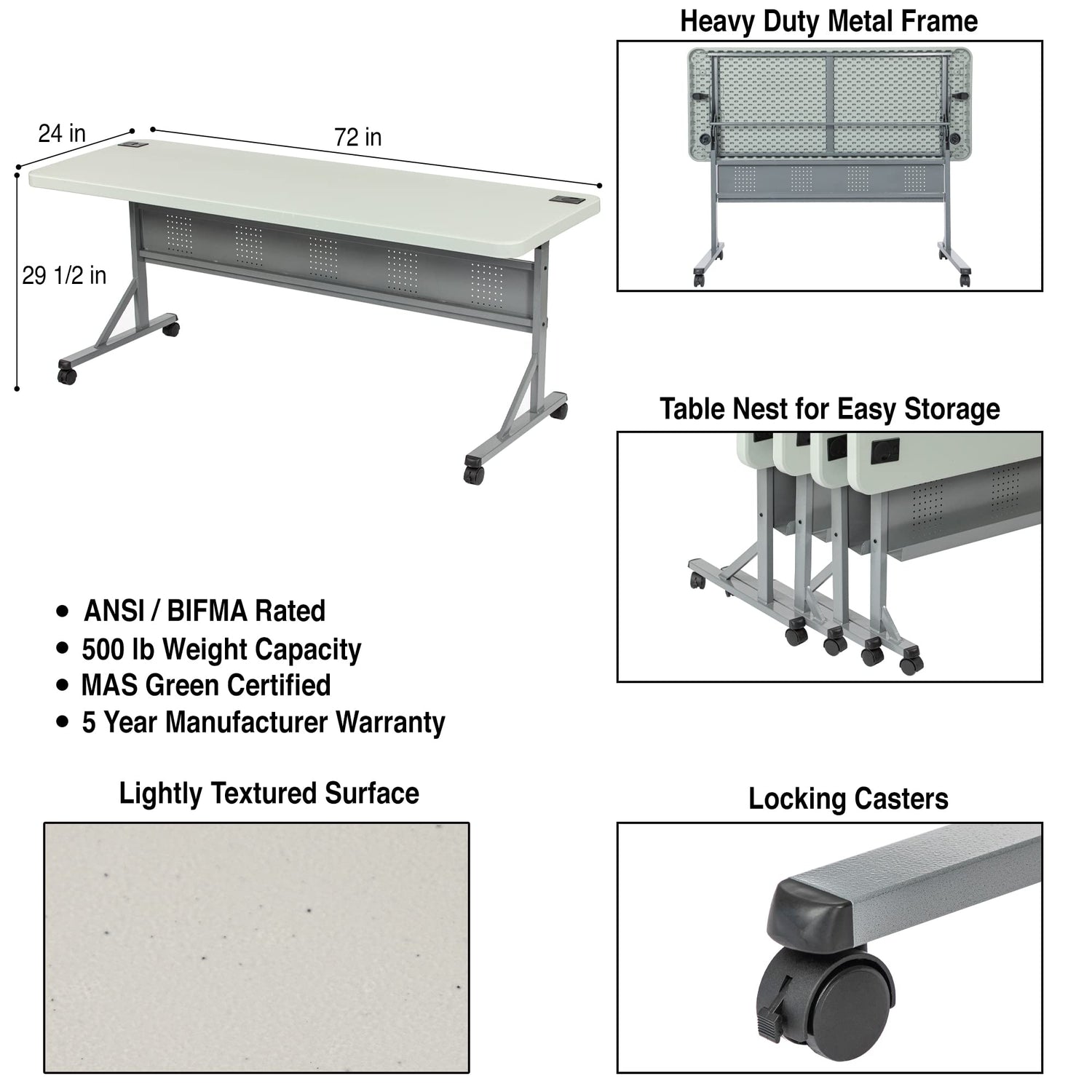 24 in

72 in

29 1/2 in

Heavy Duty Metal Frame

Table Nest for Easy Storage

• ANSI / BIFMA Rated
• 500 lb Weight Capacity
• MAS Green Certified
• 5 Year Manufacturer Warranty

Lightly Textured Surface

Locking Casters