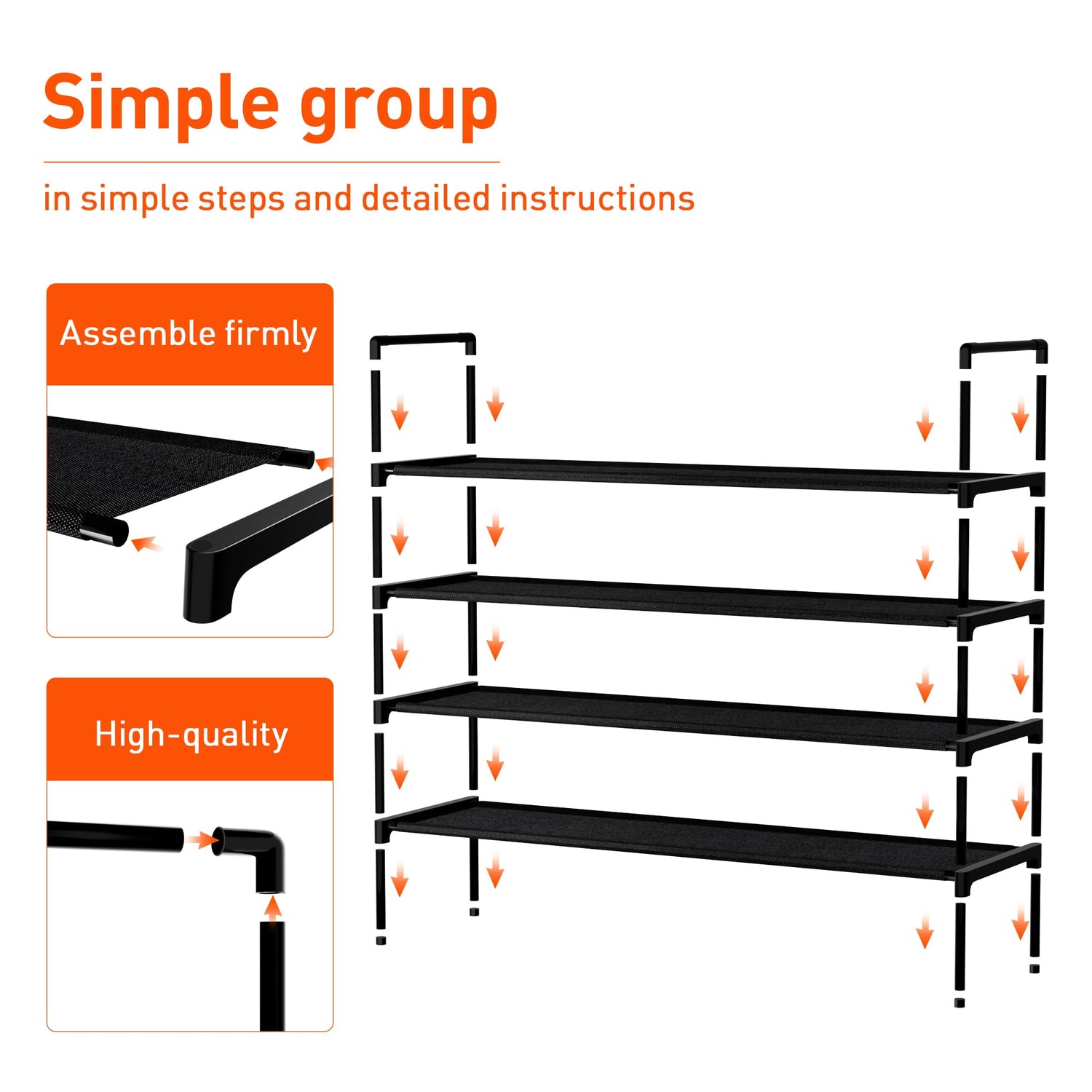 Simple group

in simple steps and detailed instructions

Assemble firmly

High-quality