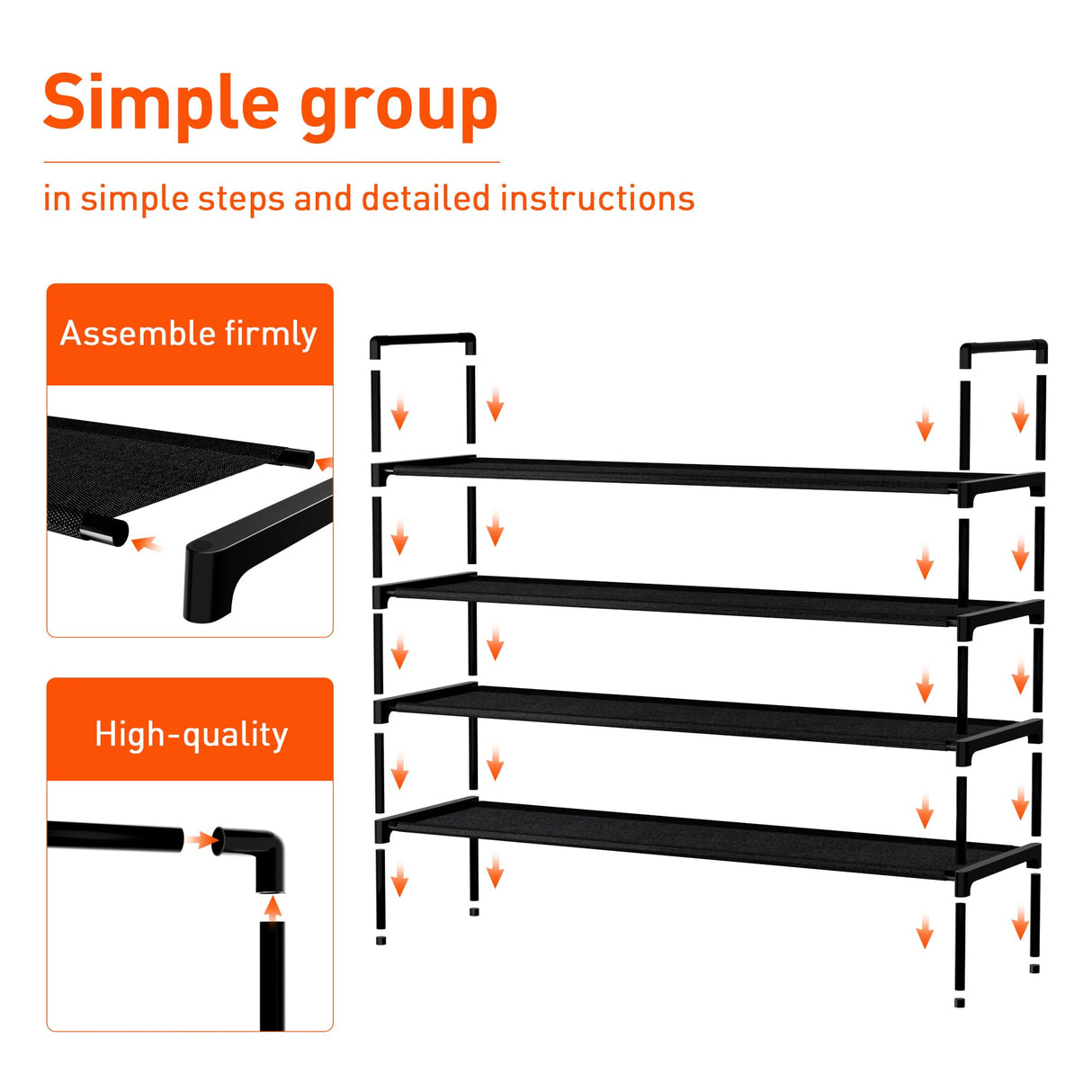 Simple group

in simple steps and detailed instructions

Assemble firmly

High-quality