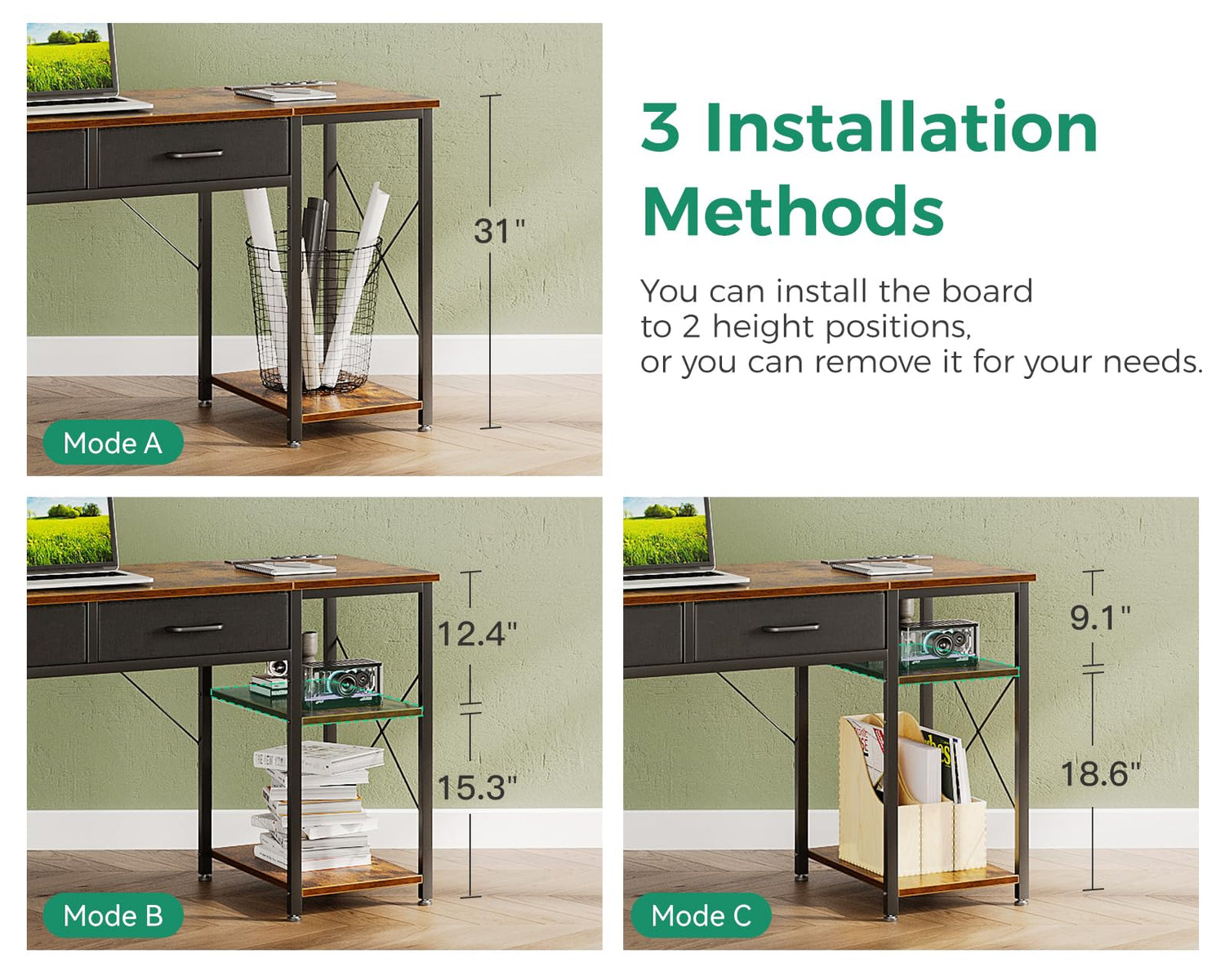 31"

Mode A

3 Installation Methods

You can install the board to 2 height positions, or you can remove it for your needs.

12.4"

15.3"

Mode B

9.1"

18.6"

Mode C