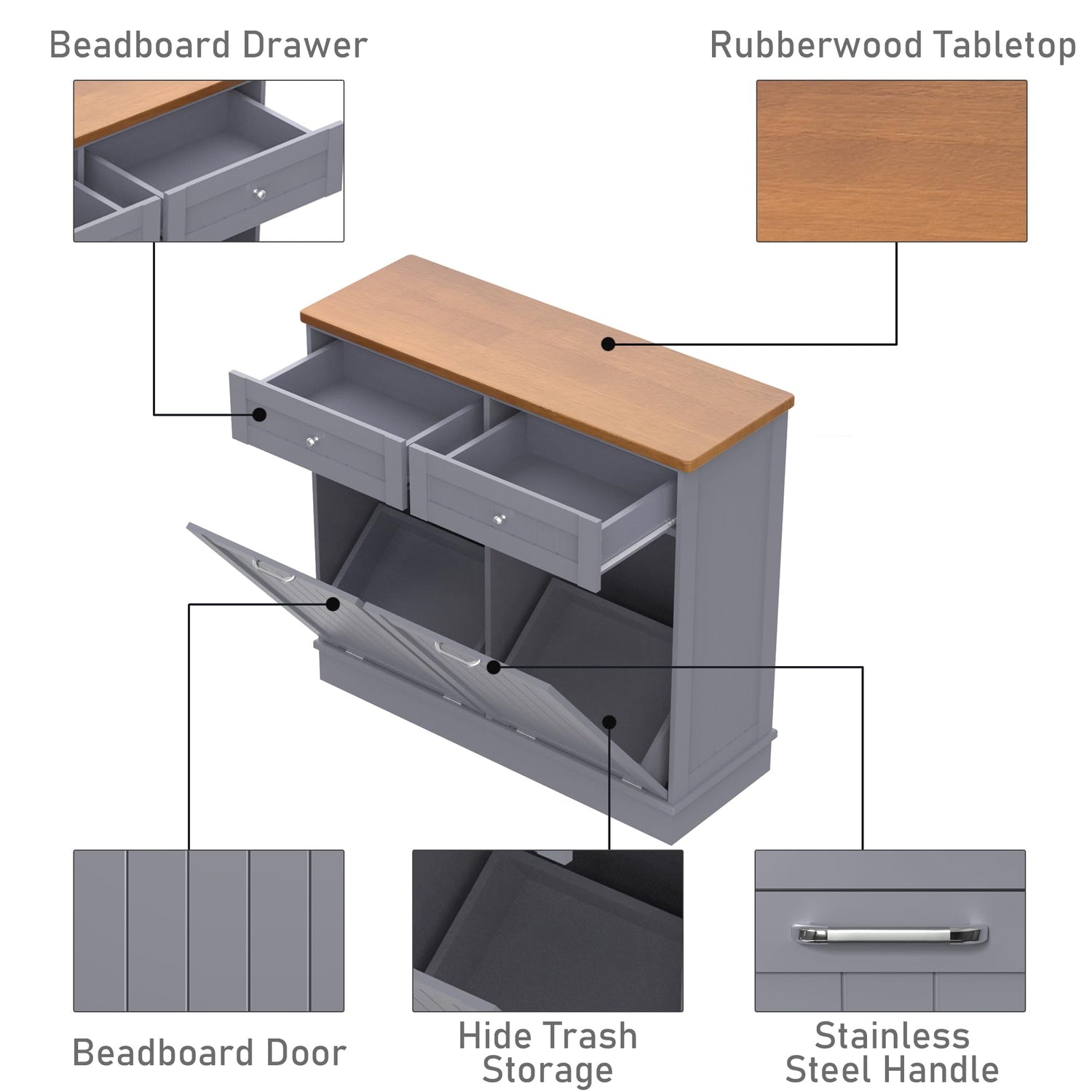 Beadboard Drawer

Rubberwood Tabletop

Beadboard Door

Hide Trash Storage

Stainless Steel Handle