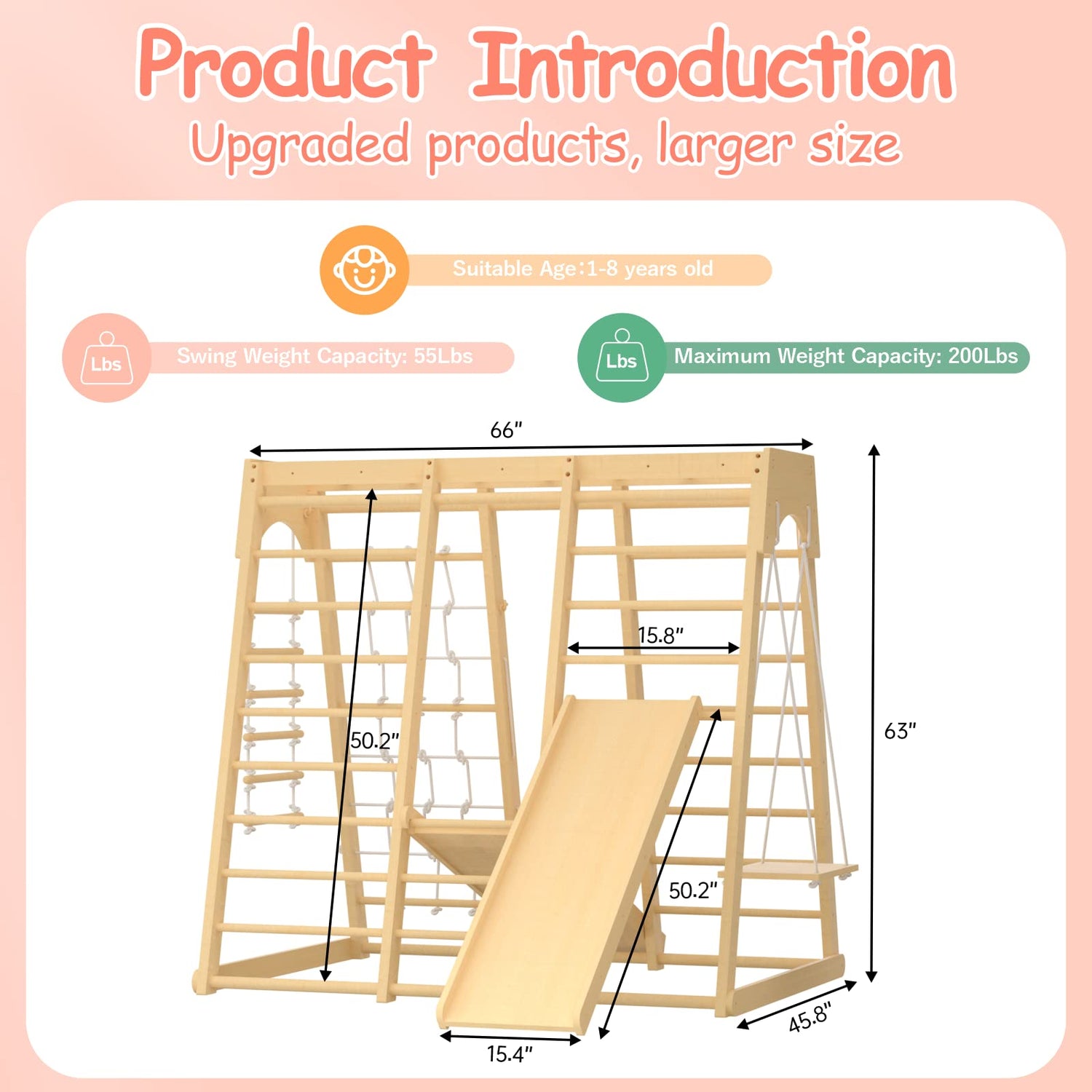 Product Introduction
Upgraded products, larger size

Suitable Age:1-8 years old

Lbs
Swing Weight Capacity: 55Lbs

Lbs
Maximum Weight Capacity: 200Lbs

66"
15.8"
50.2"
63"
50.2"
45.8"
15.4"