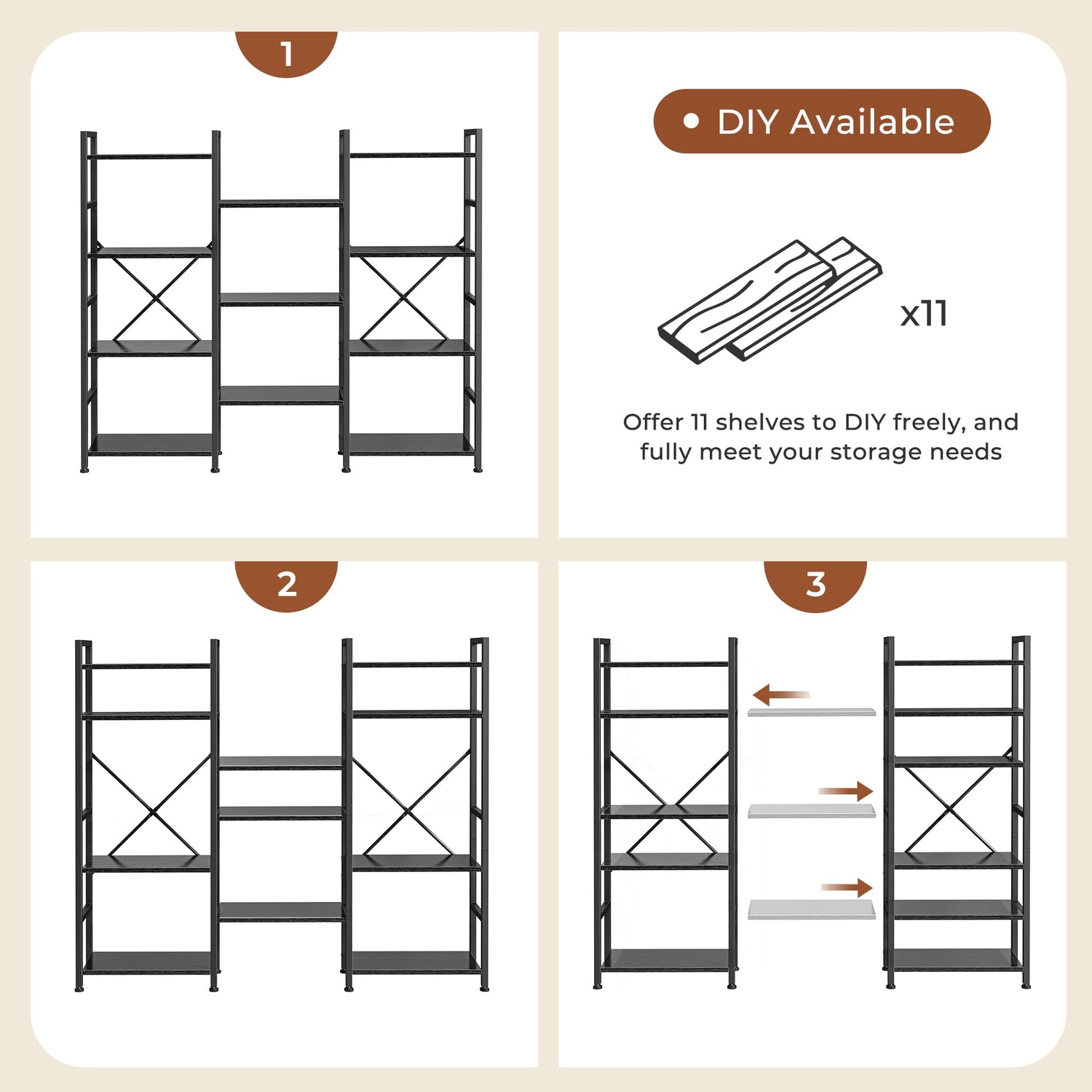 1

DIY Available

x11

Offer 11 shelves to DIY freely, and fully meet your storage needs

2

3