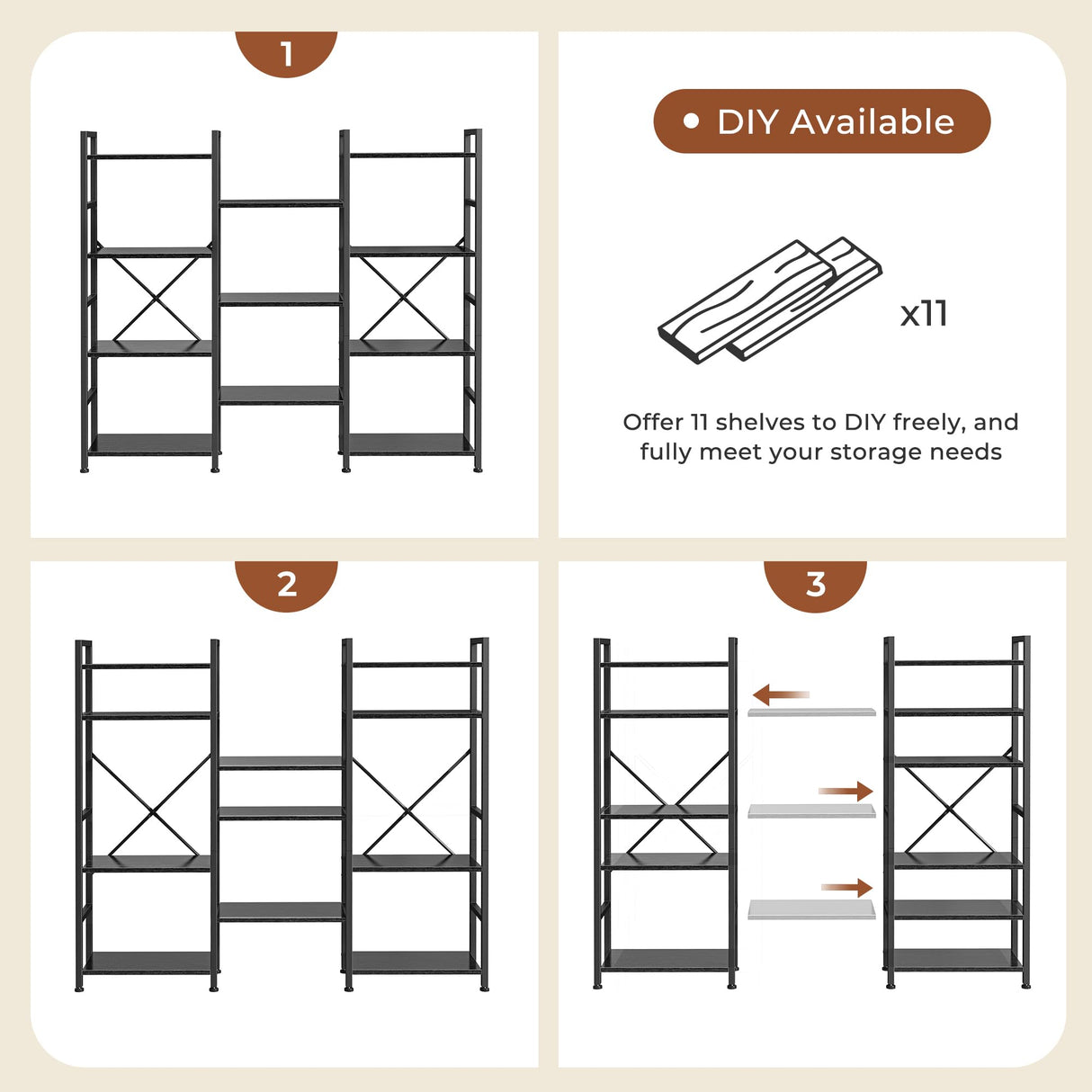 1

DIY Available

x11

Offer 11 shelves to DIY freely, and fully meet your storage needs

2

3