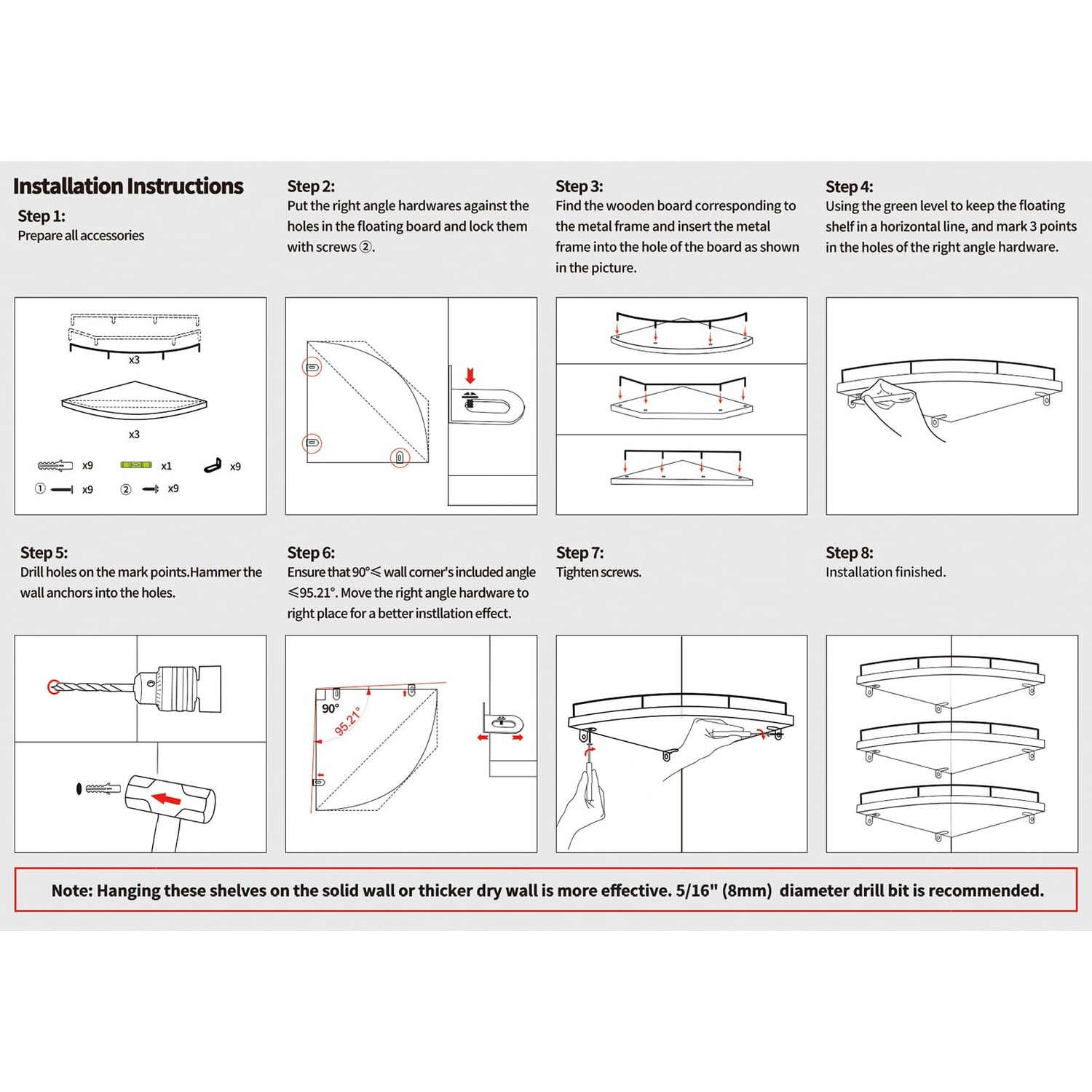 Installation Instructions

Step 1:
Prepare all accessories

x3

x3

x9

x1

x9

① x9

② x9

Step 2:
Put the right angle hardwares against the holes in the floating board and lock them with screws ②.

Step 3:
Find the wooden board corresponding to the metal frame and insert the metal frame into the hole of the board as shown in the picture.

Step 4:
Using the green level to keep the floating shelf in a horizontal line, and mark 3 points in the holes of the right angle hardware.

Step 5:
Drill holes on the mark points.Hammer the wall anchors into the holes.

Step 6:
Ensure that 90°≤ wall corner's included angle ≤95.21°. Move the right angle hardware to right place for a better instllation effect.

90°

95.21°

Step 7:
Tighten screws.

Step 8:
Installation finished.

Note: Hanging these shelves on the solid wall or thicker dry wall is more effective. 5/16" (8mm) diameter drill bit is recommended.