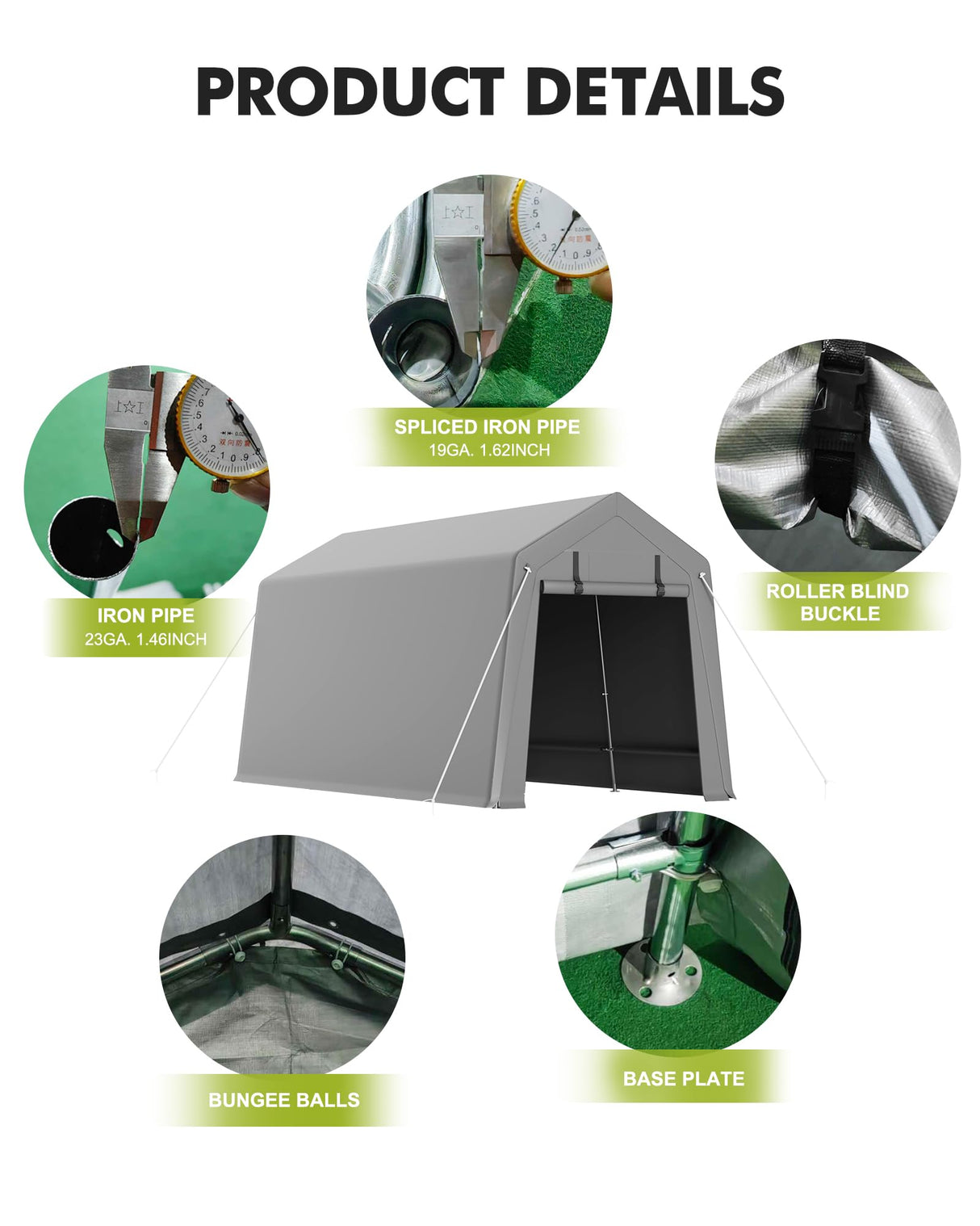 PRODUCT DETAILS

SPLICED IRON PIPE
19GA. 1.62INCH

IRON PIPE
23GA. 1.46INCH

ROLLER BLIND BUCKLE

BUNGEE BALLS

BASE PLATE