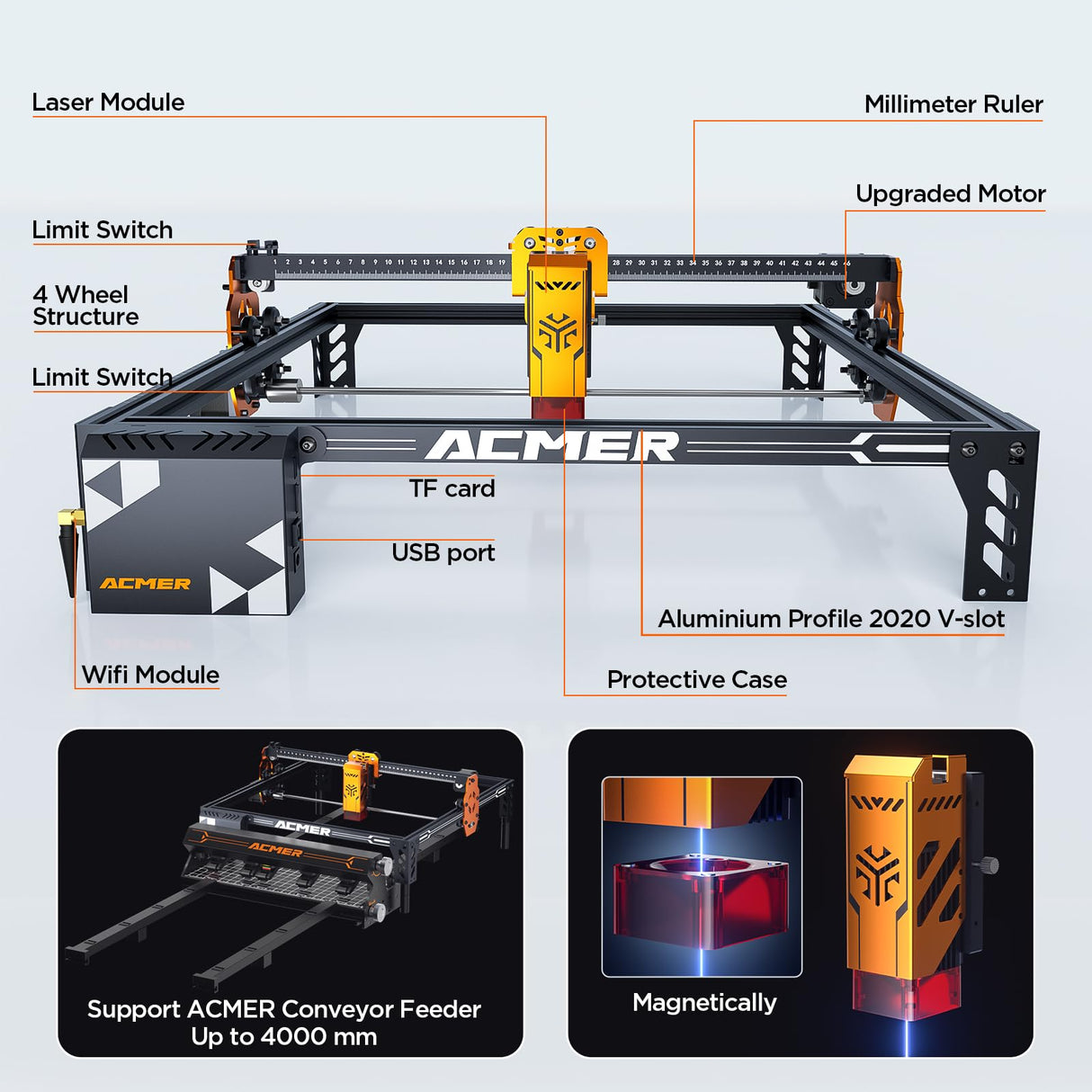 Laser Module

Millimeter Ruler

Upgraded Motor

Limit Switch

4 Wheel Structure

Limit Switch

1 2 3 4 5 6 7 8 9 10 11 12 13 14 15 16 17 18 19

28 29 30 31 32 33 34 35 36 37 38 39 40 41 42 43 44 45 46

ACMER

TF card

USB port

ACMER

Aluminium Profile 2020 V-slot

Wifi Module

Protective Case

ACMER

ACMER

Support ACMER Conveyor Feeder Up to 4000 mm

Magnetically