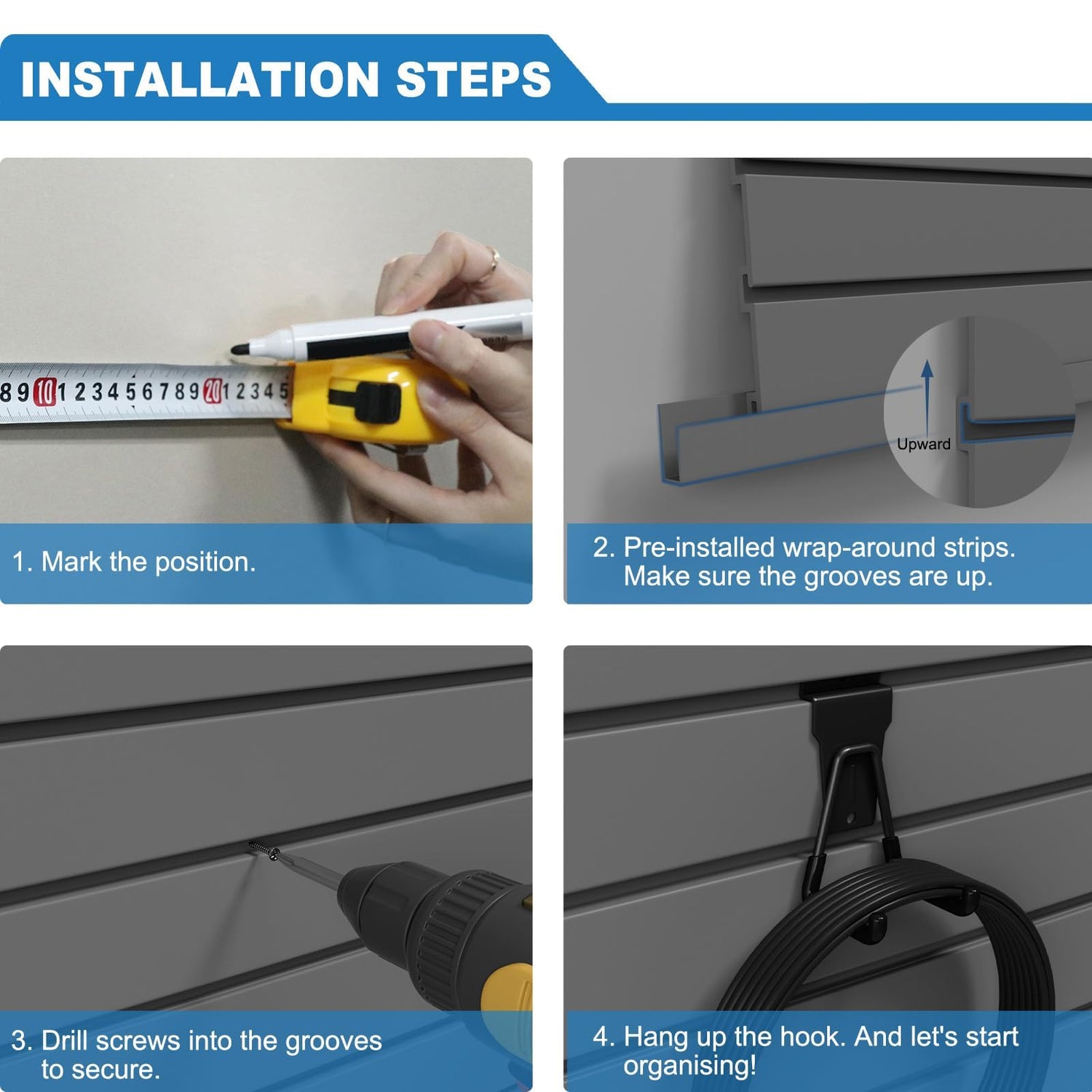 INSTALLATION STEPS

8 9 10 1 2 3 4 5 6 7 8 9 20 1 2 3 4 5

1. Mark the position.

Upward

2. Pre-installed wrap-around strips. Make sure the grooves are up.

3. Drill screws into the grooves to secure.

4. Hang up the hook. And let's start organising!