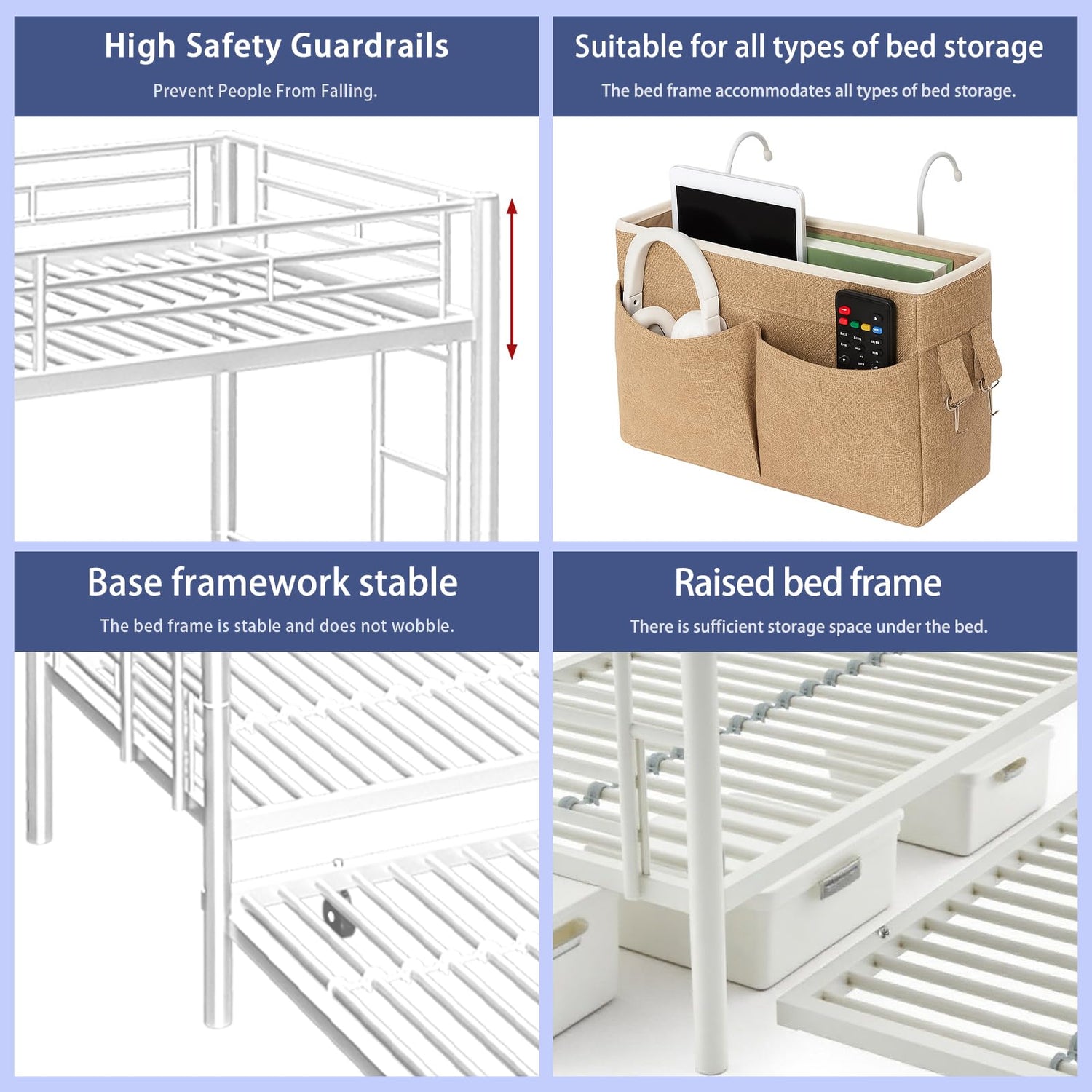 High Safety Guardrails
Prevent People From Falling.

Suitable for all types of bed storage
The bed frame accommodates all types of bed storage.

Base framework stable
The bed frame is stable and does not wobble.

Raised bed frame
There is sufficient storage space under the bed.