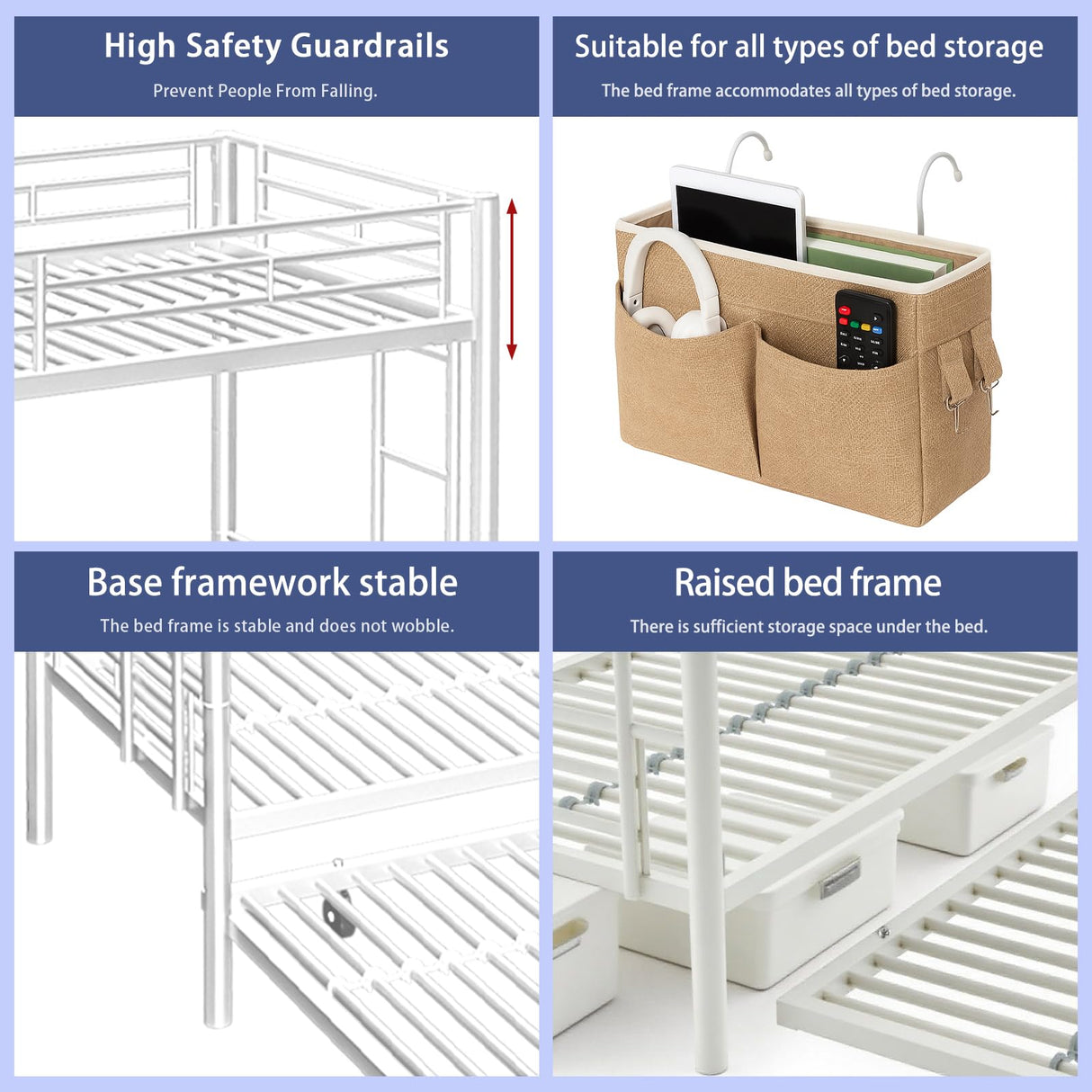 High Safety Guardrails

Prevent People From Falling.

Suitable for all types of bed storage

The bed frame accommodates all types of bed storage.

Base framework stable

The bed frame is stable and does not wobble.

Raised bed frame

There is sufficient storage space under the bed.