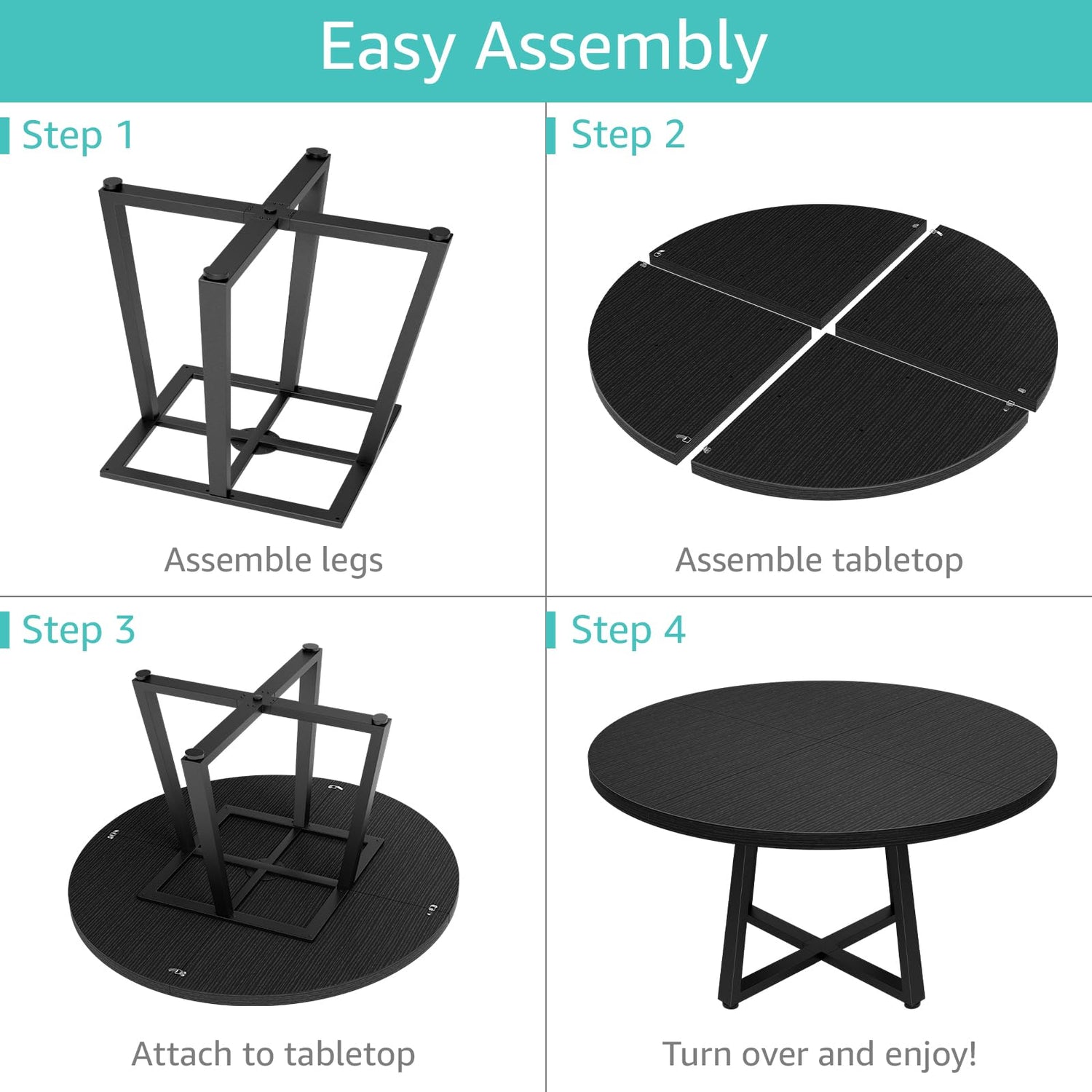 Easy Assembly

Step 1

Assemble legs

Step 2

Assemble tabletop

Step 3

Attach to tabletop

Step 4

Turn over and enjoy!