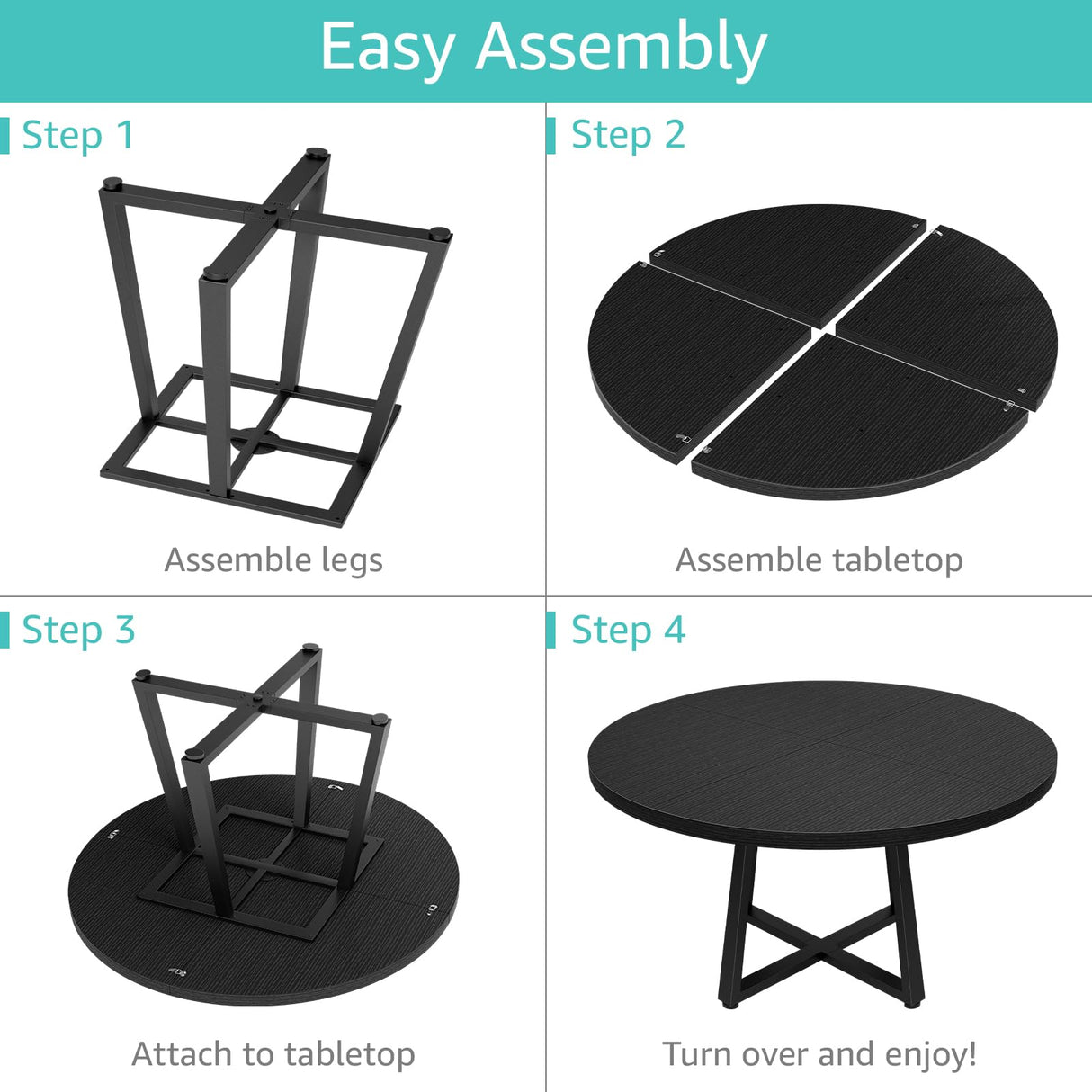 Easy Assembly

Step 1

Assemble legs

Step 2

Assemble tabletop

Step 3

Attach to tabletop

Step 4

Turn over and enjoy!