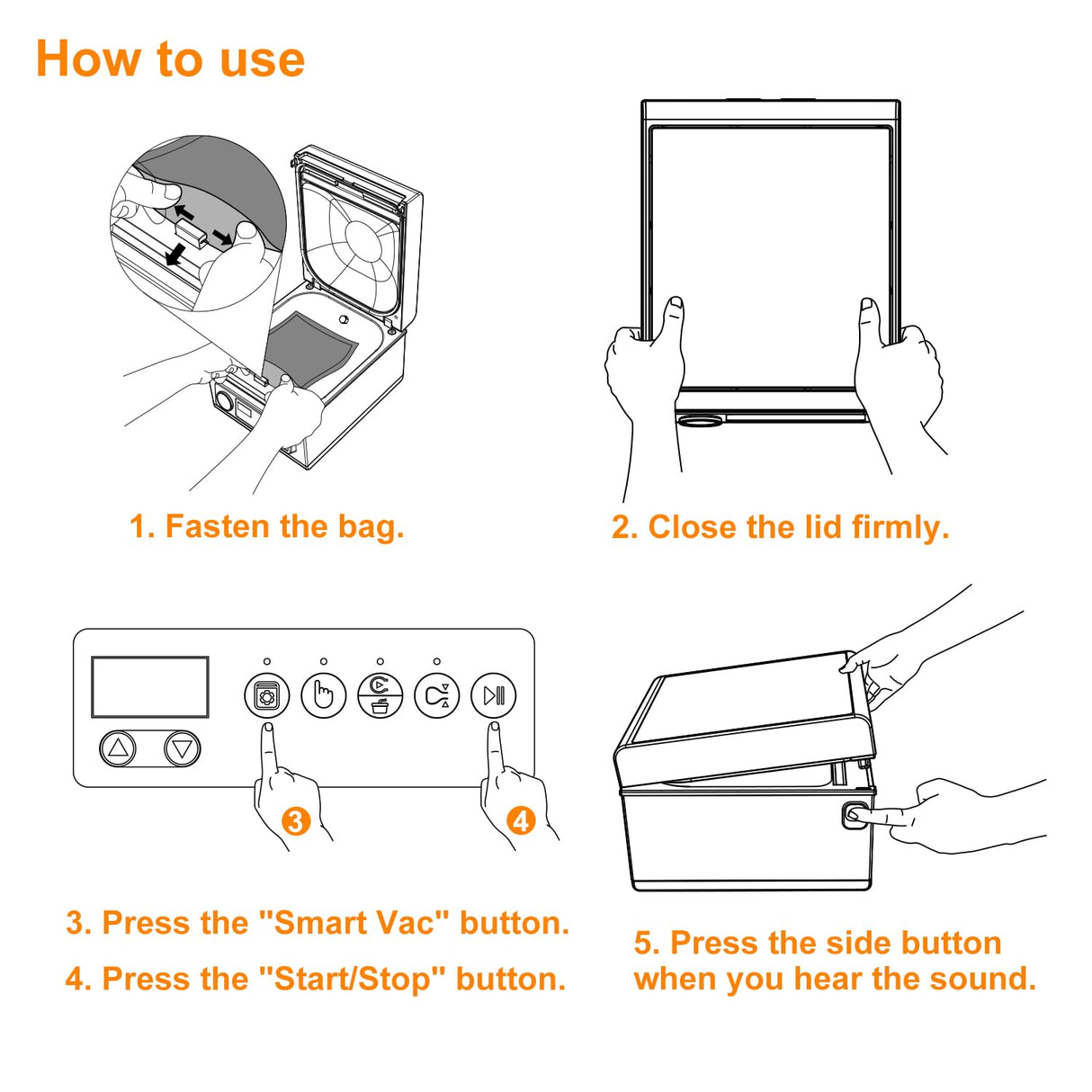 How to use

1. Fasten the bag.

2. Close the lid firmly.

3

4

3. Press the "Smart Vac" button.

4. Press the "Start/Stop" button.

5. Press the side button when you hear the sound.