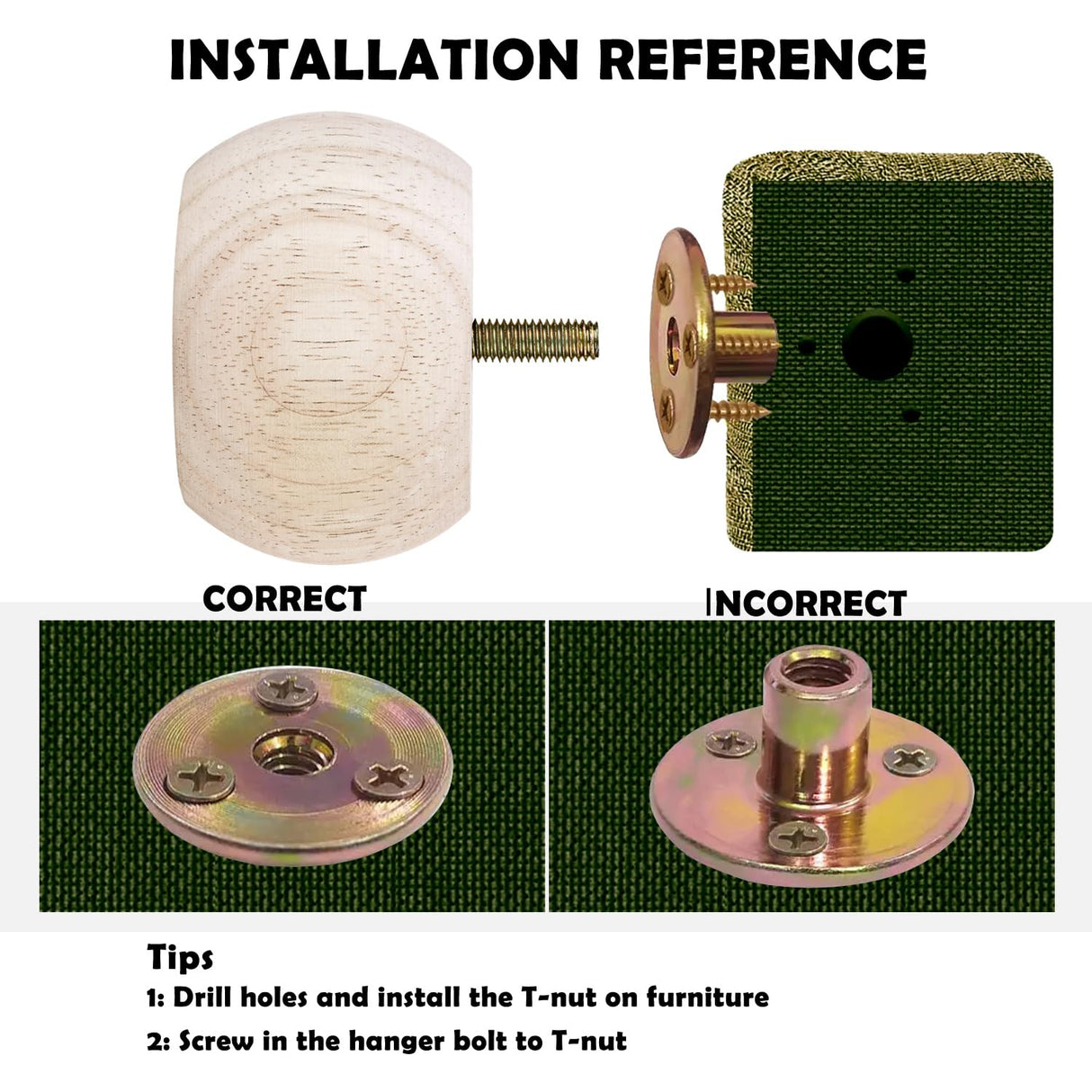 INSTALLATION REFERENCE

CORRECT

INCORRECT

Tips

1: Drill holes and install the T-nut on furniture

2: Screw in the hanger bolt to T-nut