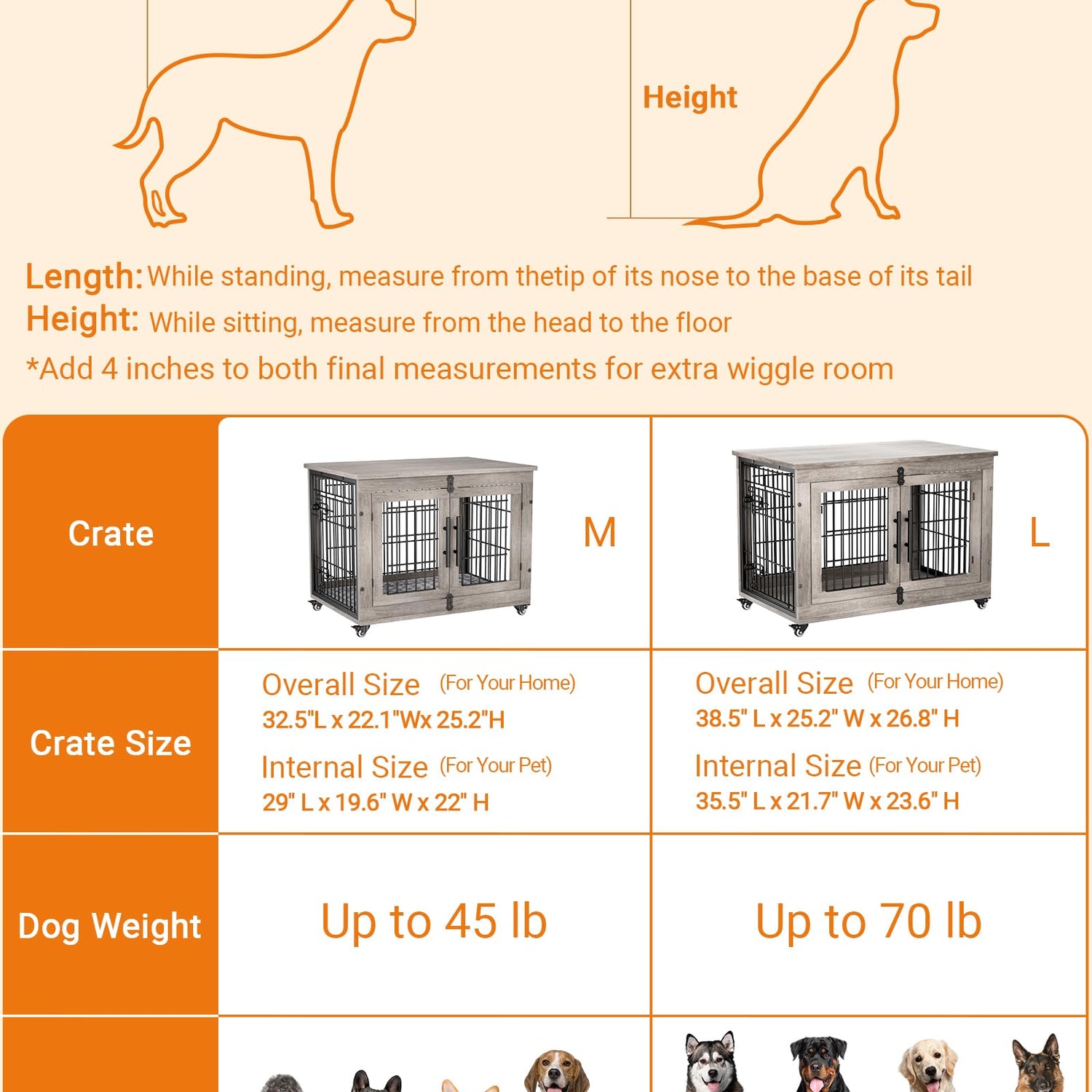 Height

Length: While standing, measure from thetip of its nose to the base of its tail
Height: While sitting, measure from the head to the floor
*Add 4 inches to both final measurements for extra wiggle room

| Crate | M | L |
|---|---|---|
| Crate Size | Overall Size (For Your Home) 32.5"L x 22.1"Wx 25.2"H Internal Size (For Your Pet) 29" L x 19.6" W x 22" H | Overall Size (For Your Home) 38.5" L x 25.2" W x 26.8" H Internal Size (For Your Pet) 35.5" L x 21.7" W x 23.6" H |
| Dog Weight | Up to 45 lb | Up to 70 lb |