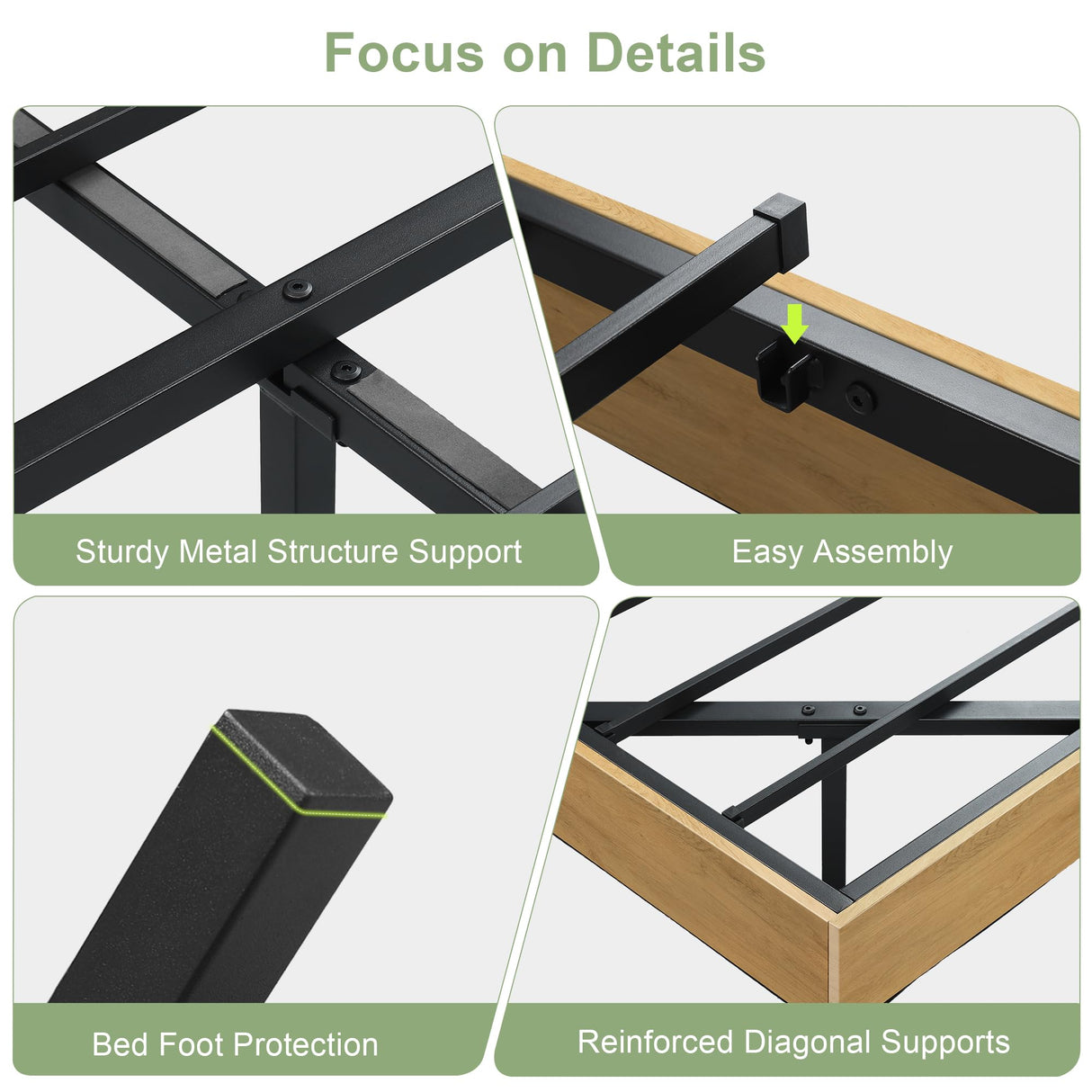 Focus on Details

Sturdy Metal Structure Support

Easy Assembly

Bed Foot Protection

Reinforced Diagonal Supports