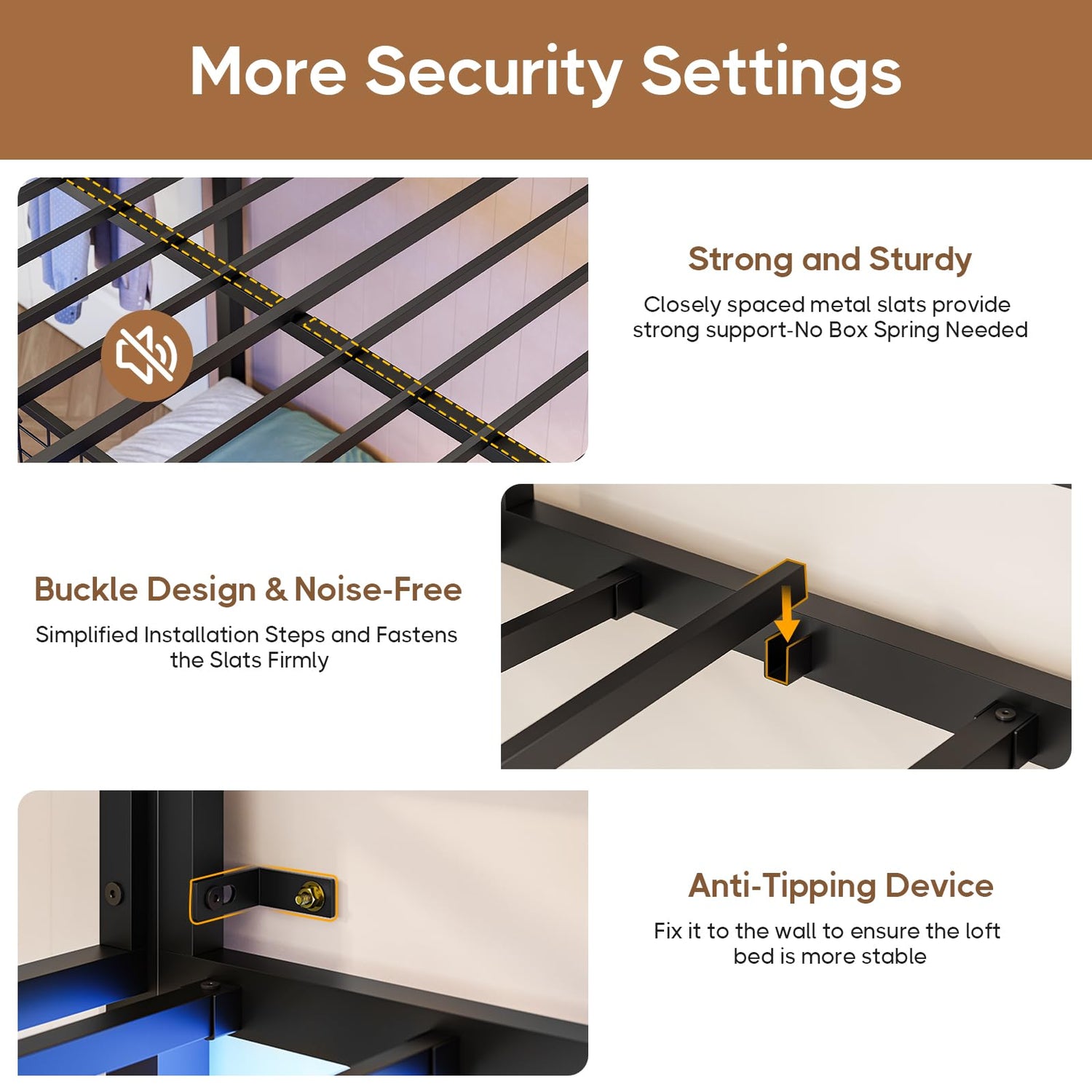 More Security Settings

Strong and Sturdy

Closely spaced metal slats provide strong support-No Box Spring Needed

Buckle Design & Noise-Free

Simplified Installation Steps and Fastens the Slats Firmly

Anti-Tipping Device

Fix it to the wall to ensure the loft bed is more stable