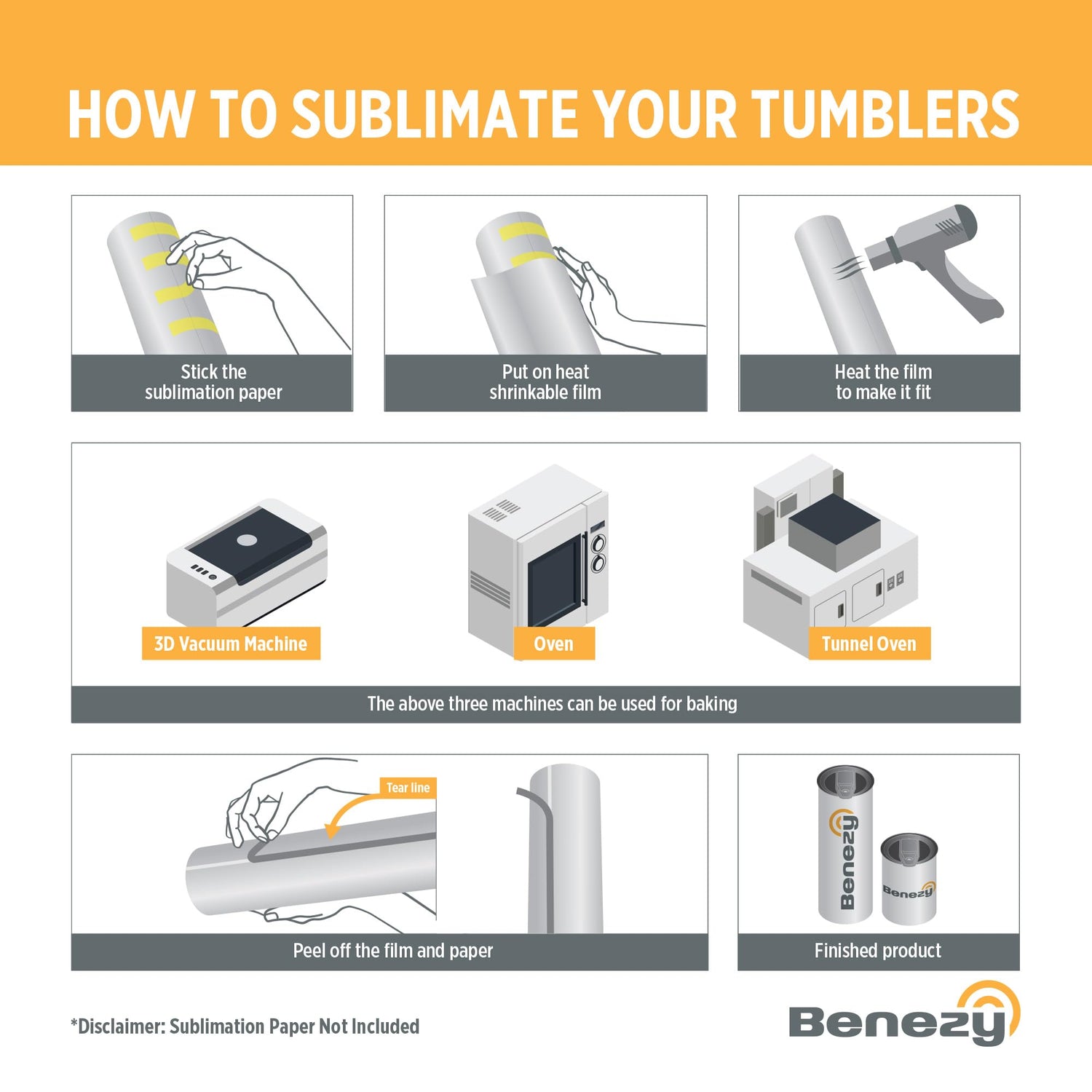 HOW TO SUBLIMATE YOUR TUMBLERS

Stick the sublimation paper

Put on heat shrinkable film

Heat the film to make it fit

3D Vacuum Machine

Oven

Tunnel Oven

The above three machines can be used for baking

Tear line

Peel off the film and paper

Benezy

Benezy

Finished product

*Disclaimer: Sublimation Paper Not Included

Benezy