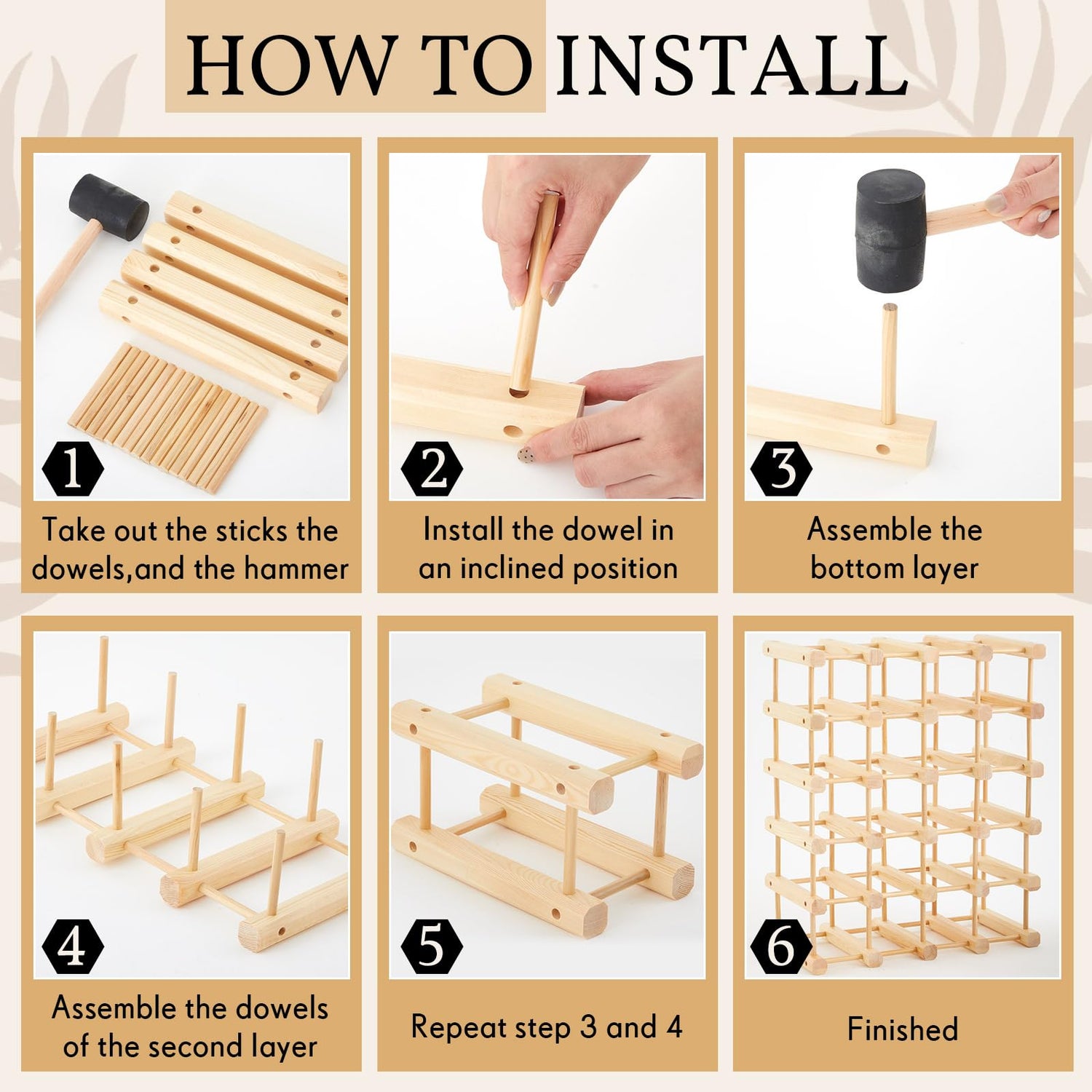 HOW TO INSTALL

1
Take out the sticks the dowels,and the hammer

2
Install the dowel in an inclined position

3
Assemble the bottom layer

4
Assemble the dowels of the second layer

5
Repeat step 3 and 4

6
Finished