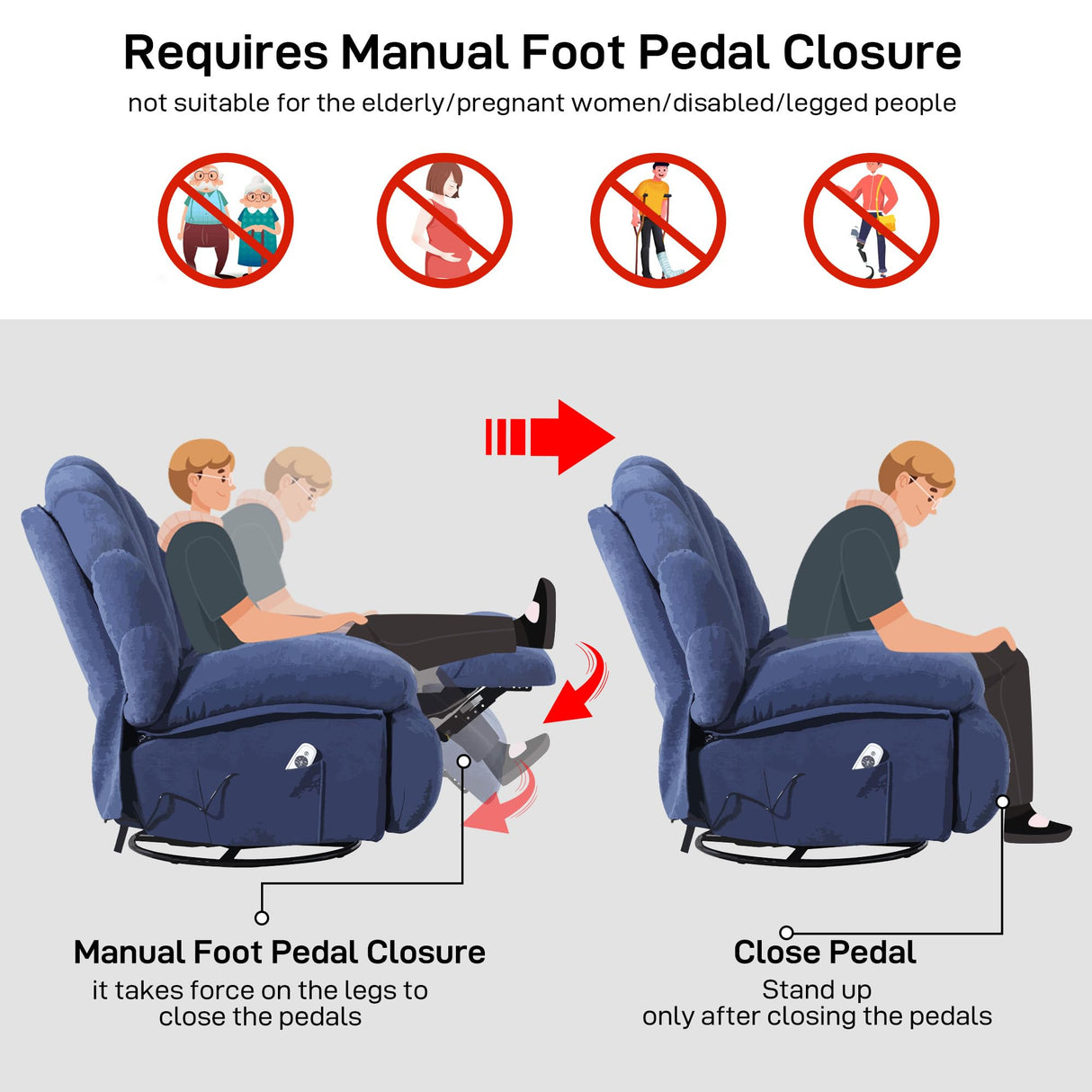 Requires Manual Foot Pedal Closure
not suitable for the elderly/pregnant women/disabled/legged people

Manual Foot Pedal Closure
it takes force on the legs to close the pedals

Close Pedal
Stand up
only after closing the pedals