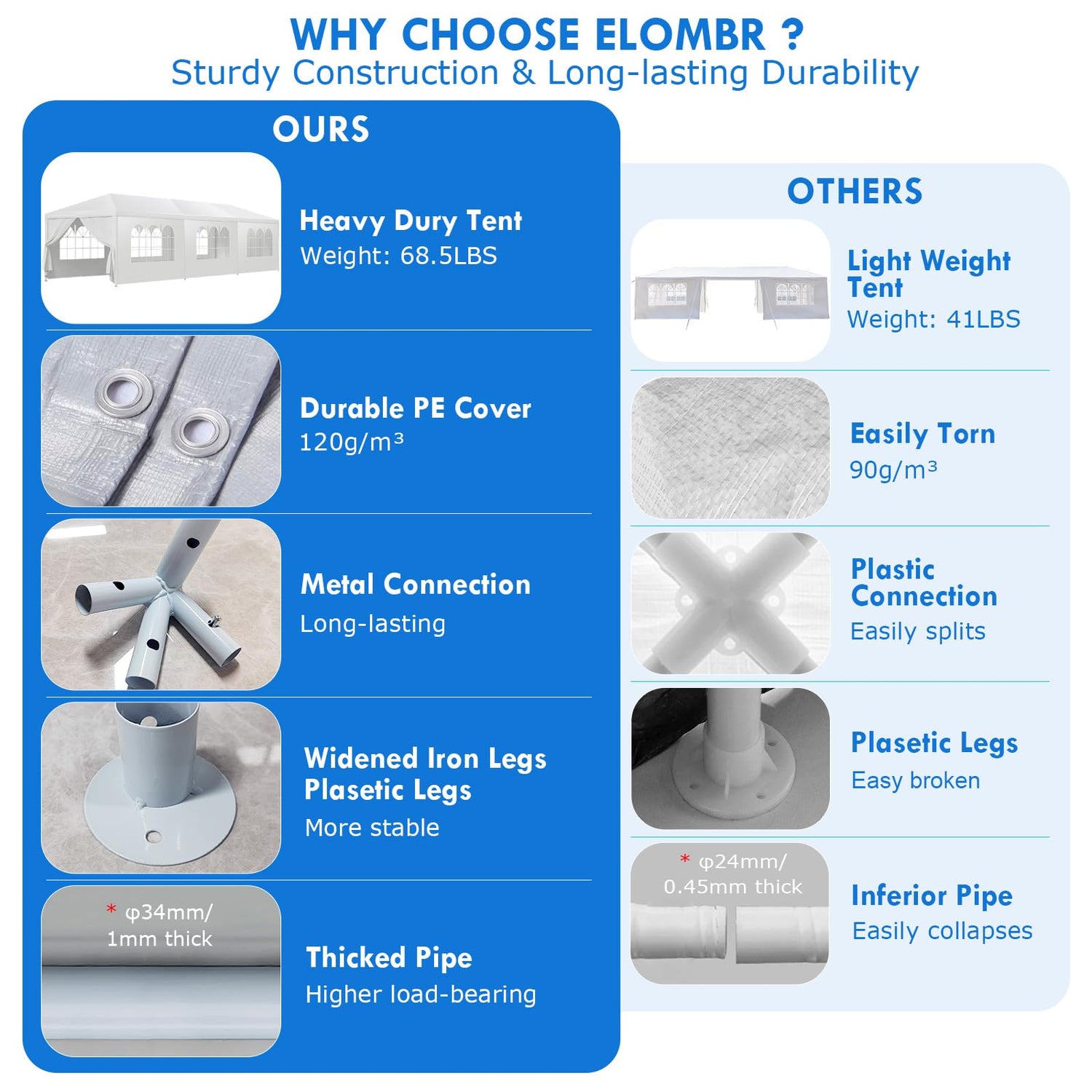 WHY CHOOSE ELOMBR ?
Sturdy Construction & Long-lasting Durability

OURS

Heavy Dury Tent
Weight: 68.5LBS

Durable PE Cover
120g/m³

Metal Connection
Long-lasting

Widened Iron Legs
Plasetic Legs
More stable

* φ34mm/
1mm thick

Thicked Pipe
Higher load-bearing

OTHERS

Light Weight Tent
Weight: 41LBS

Easily Torn
90g/m³

Plastic Connection
Easily splits

Plasetic Legs
Easy broken

* φ24mm/
0.45mm thick

Inferior Pipe
Easily collapses