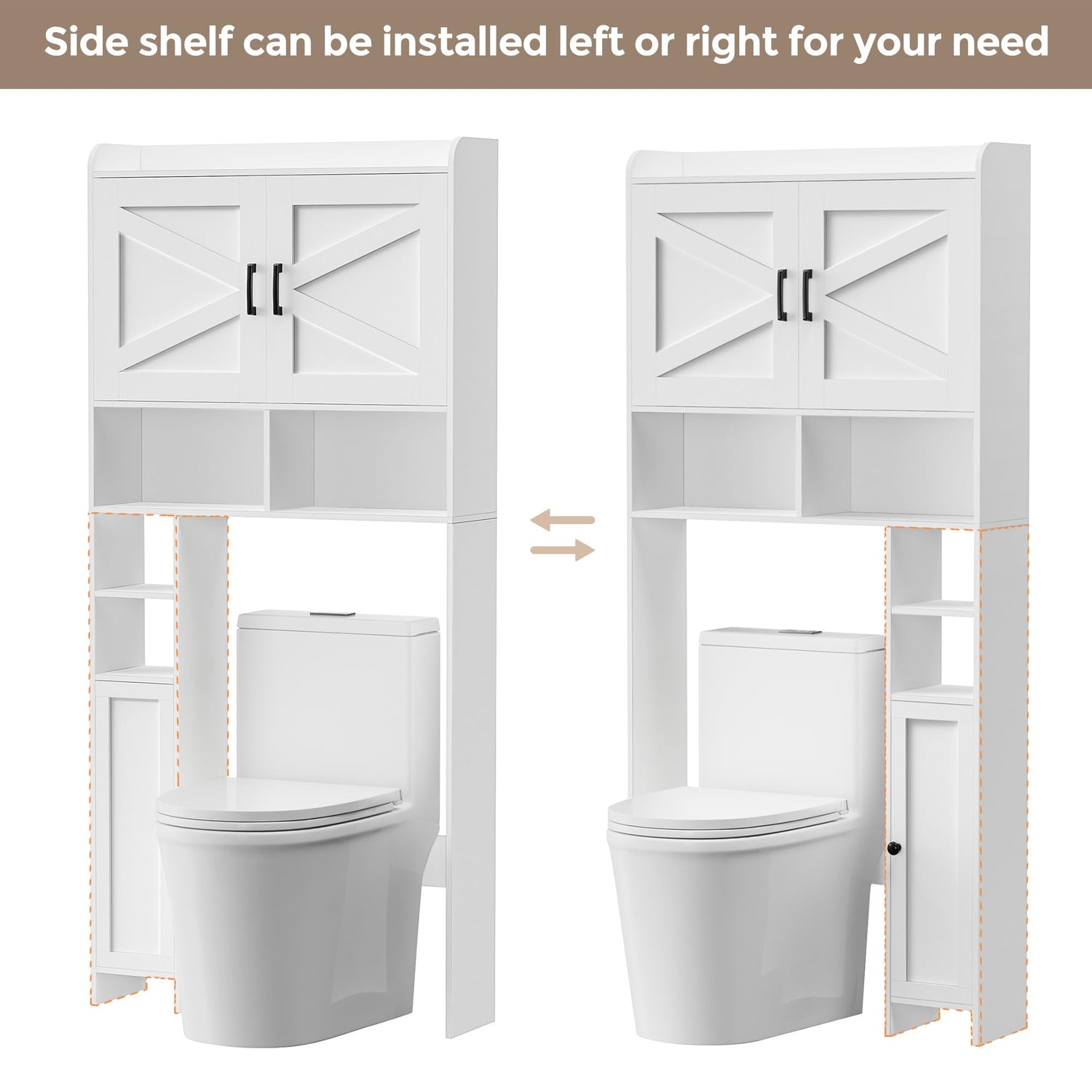 Side shelf can be installed left or right for your need