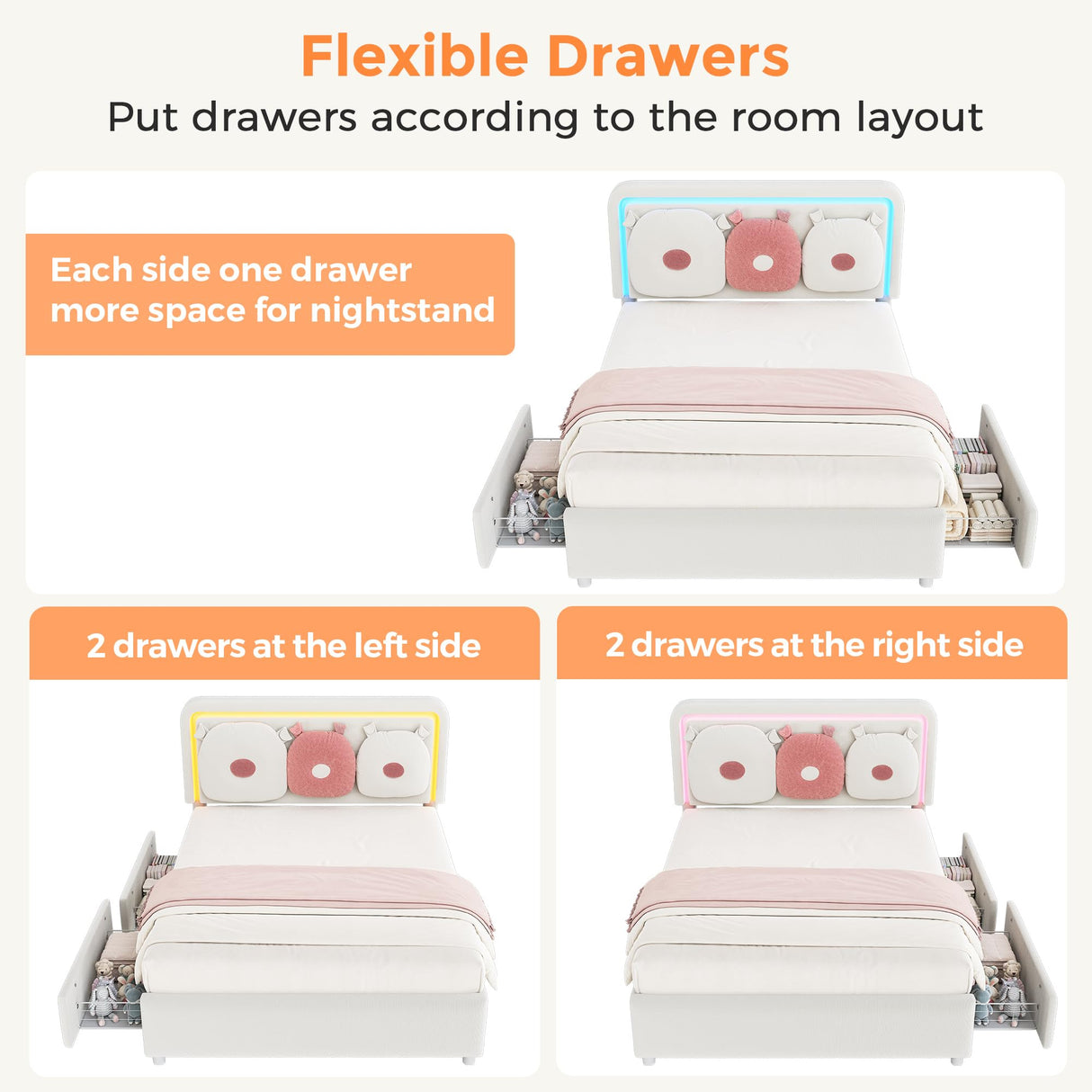 Flexible Drawers
Put drawers according to the room layout

Each side one drawer
more space for nightstand

2 drawers at the left side

2 drawers at the right side