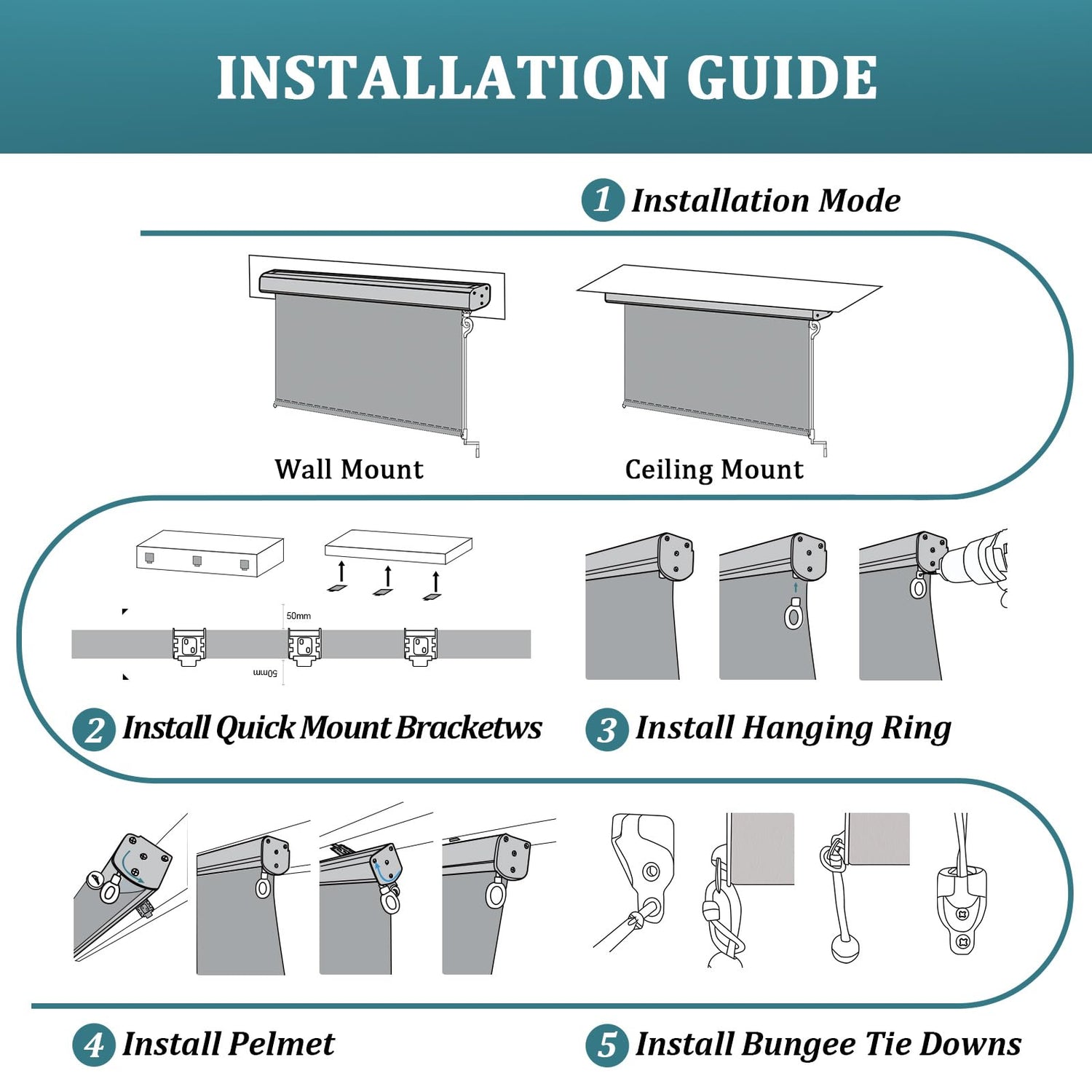 INSTALLATION GUIDE

1 Installation Mode

Wall Mount

Ceiling Mount

50mm

50mm

2 Install Quick Mount Bracketws

3 Install Hanging Ring

4 Install Pelmet

5 Install Bungee Tie Downs