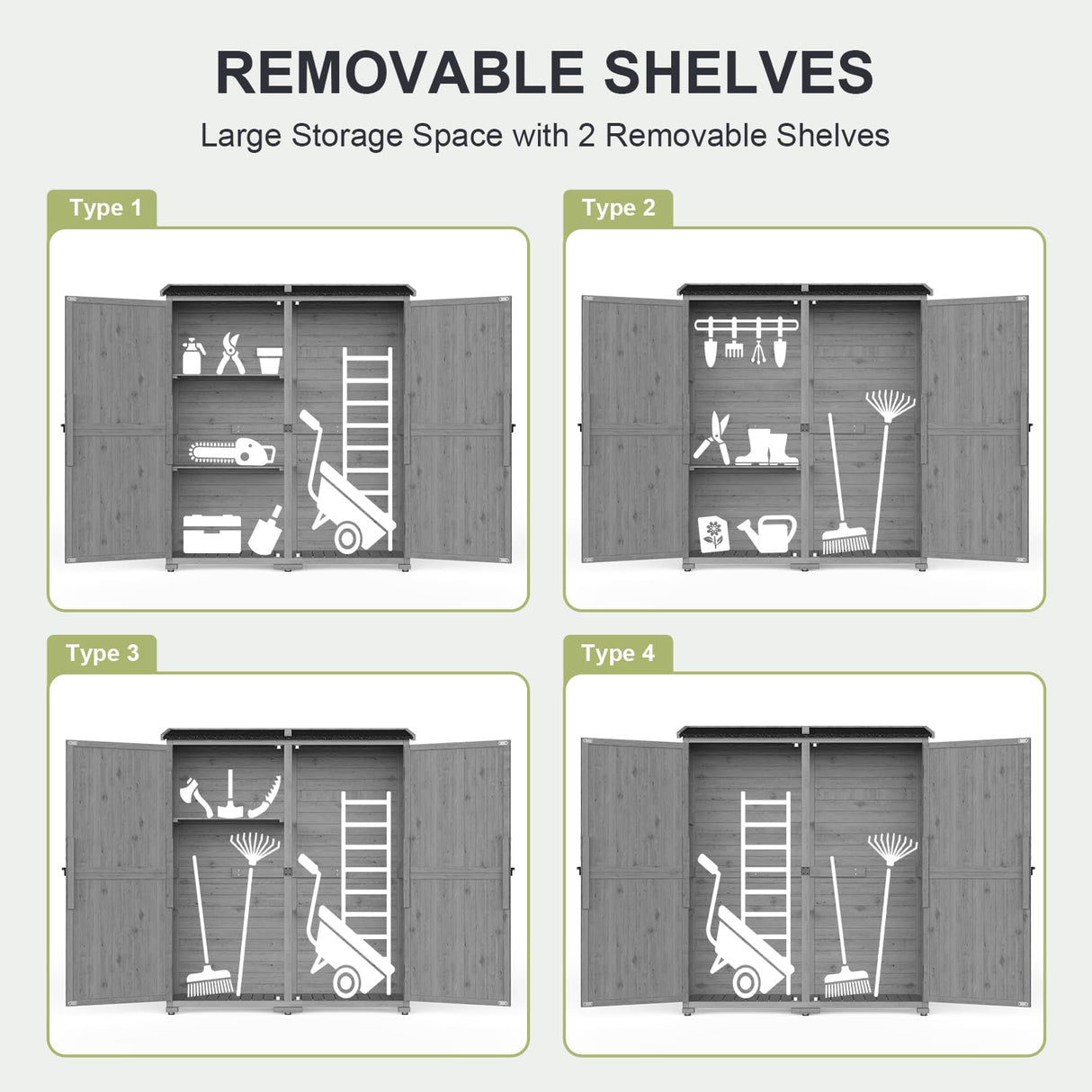 REMOVABLE SHELVES

Large Storage Space with 2 Removable Shelves

Type 1

Type 2

Type 3

Type 4