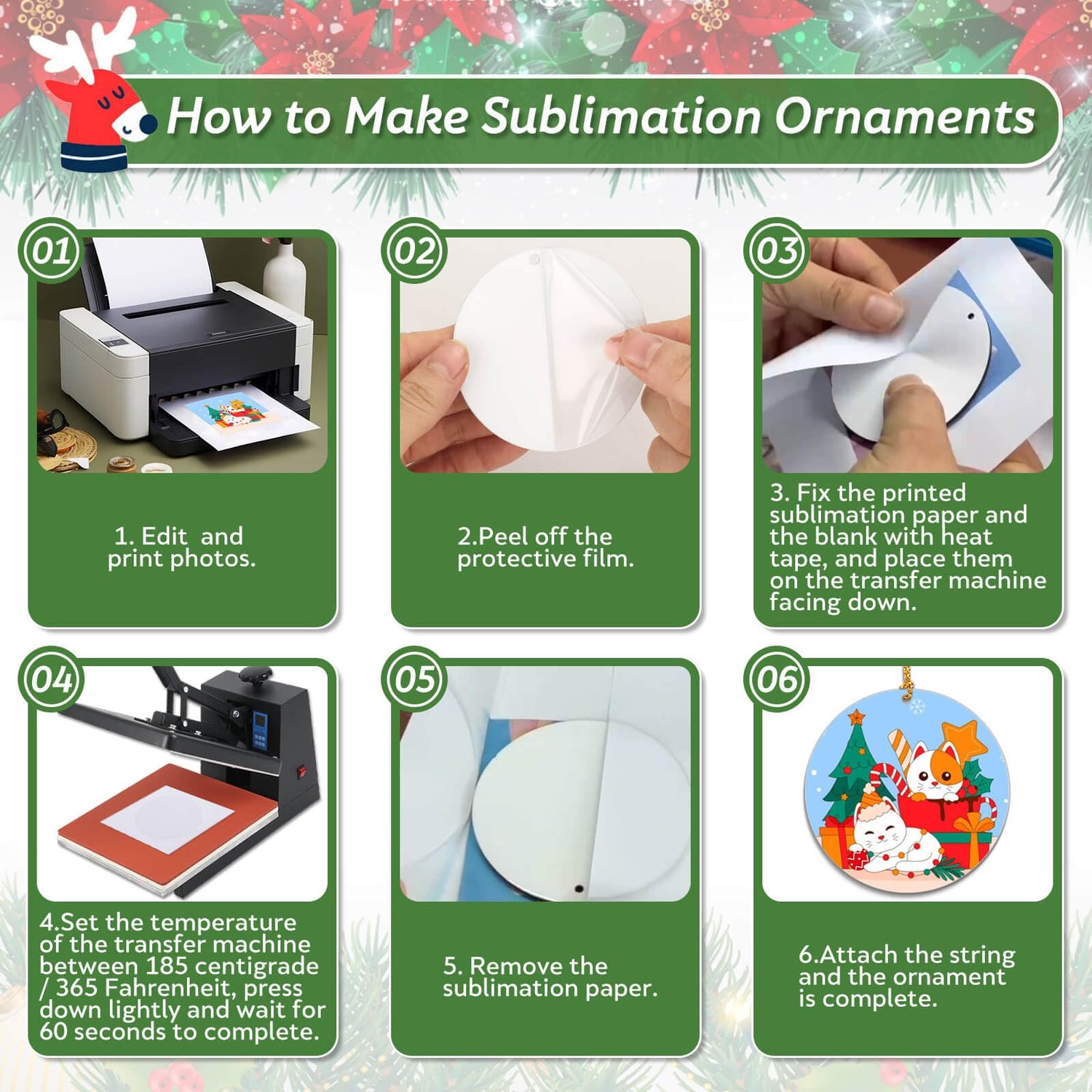 How to Make Sublimation Ornaments

01

1. Edit  and print photos.

02

2.Peel off the protective film.

03

3. Fix the printed sublimation paper and the blank with heat tape, and place them on the transfer machine facing down.

04

4.Set the temperature of the transfer machine between 185 centigrade / 365 Fahrenheit, press down lightly and wait for 60 seconds to complete.

05

5. Remove the sublimation paper.

06

6.Attach the string and the ornament is complete.