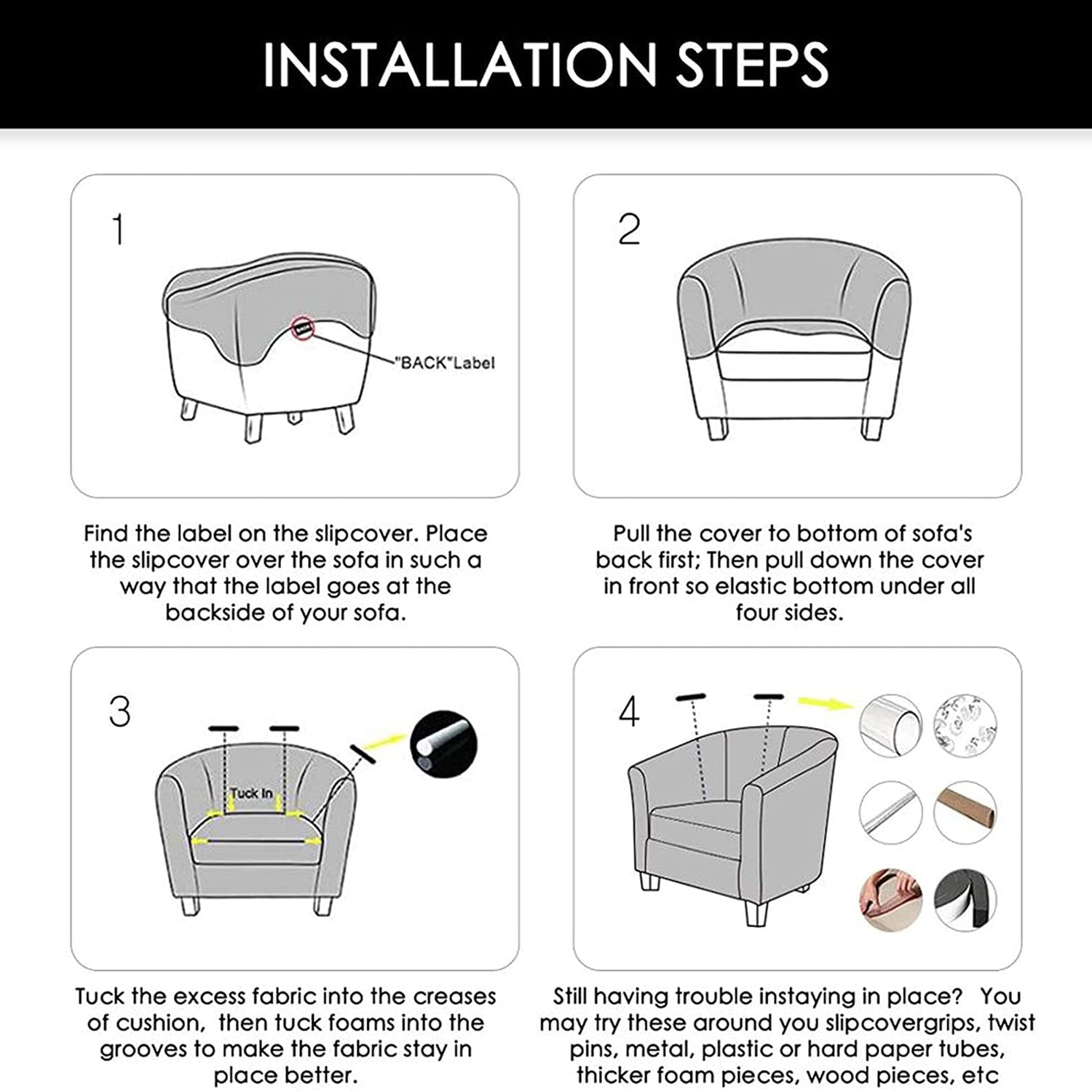 INSTALLATION STEPS

1

"BACK"Label

Find the label on the slipcover. Place the slipcover over the sofa in such a way that the label goes at the backside of your sofa.

2

Pull the cover to bottom of sofa's back first; Then pull down the cover in front so elastic bottom under all four sides.

3

Tuck In

Tuck the excess fabric into the creases of cushion, then tuck foams into the grooves to make the fabric stay in place better.

4

Still having trouble instaying in place? You may try these around you slipcovergrips, twist pins, metal, plastic or hard paper tubes, thicker foam pieces, wood pieces, etc