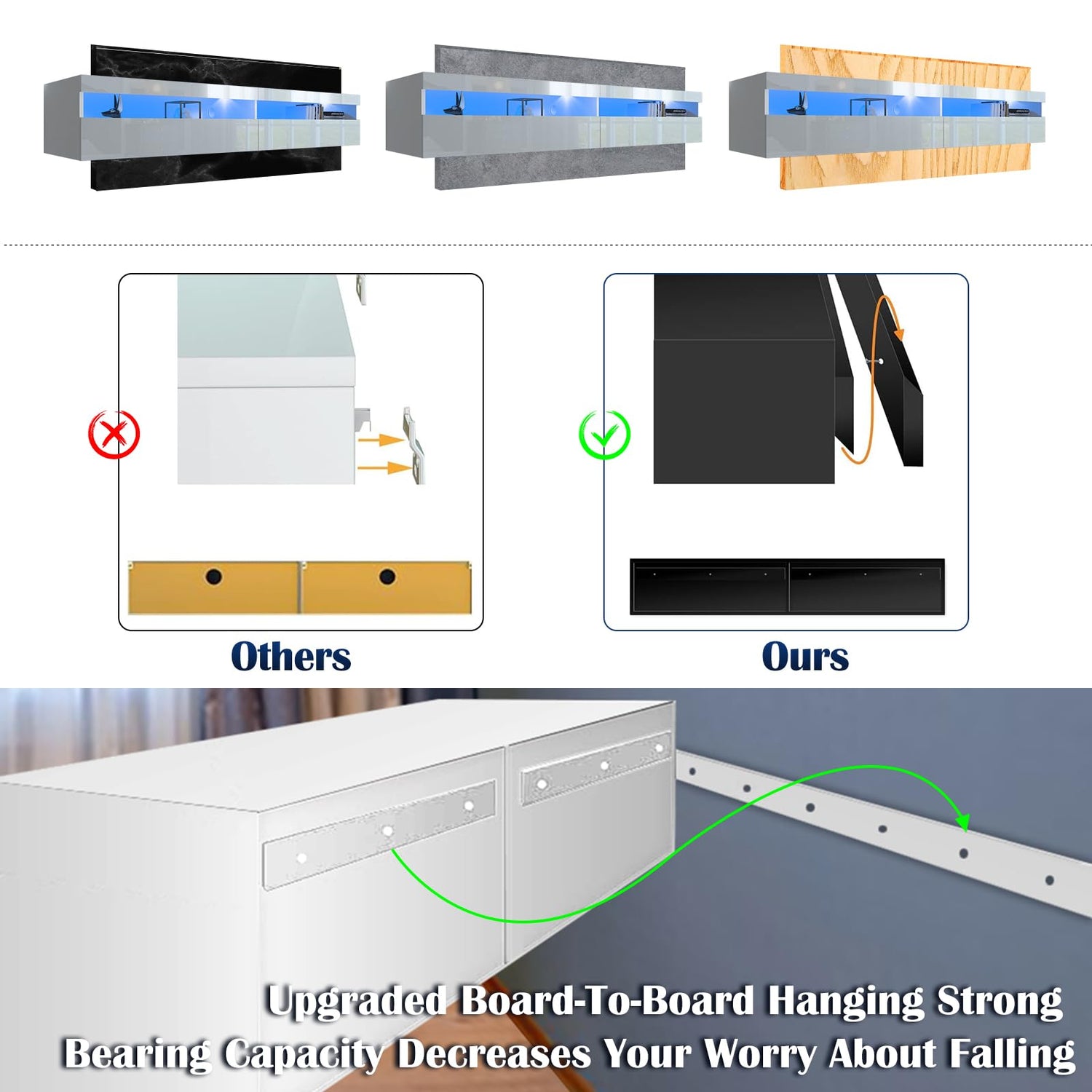 Others

Ours

Upgraded Board-To-Board Hanging Strong Bearing Capacity Decreases Your Worry About Falling