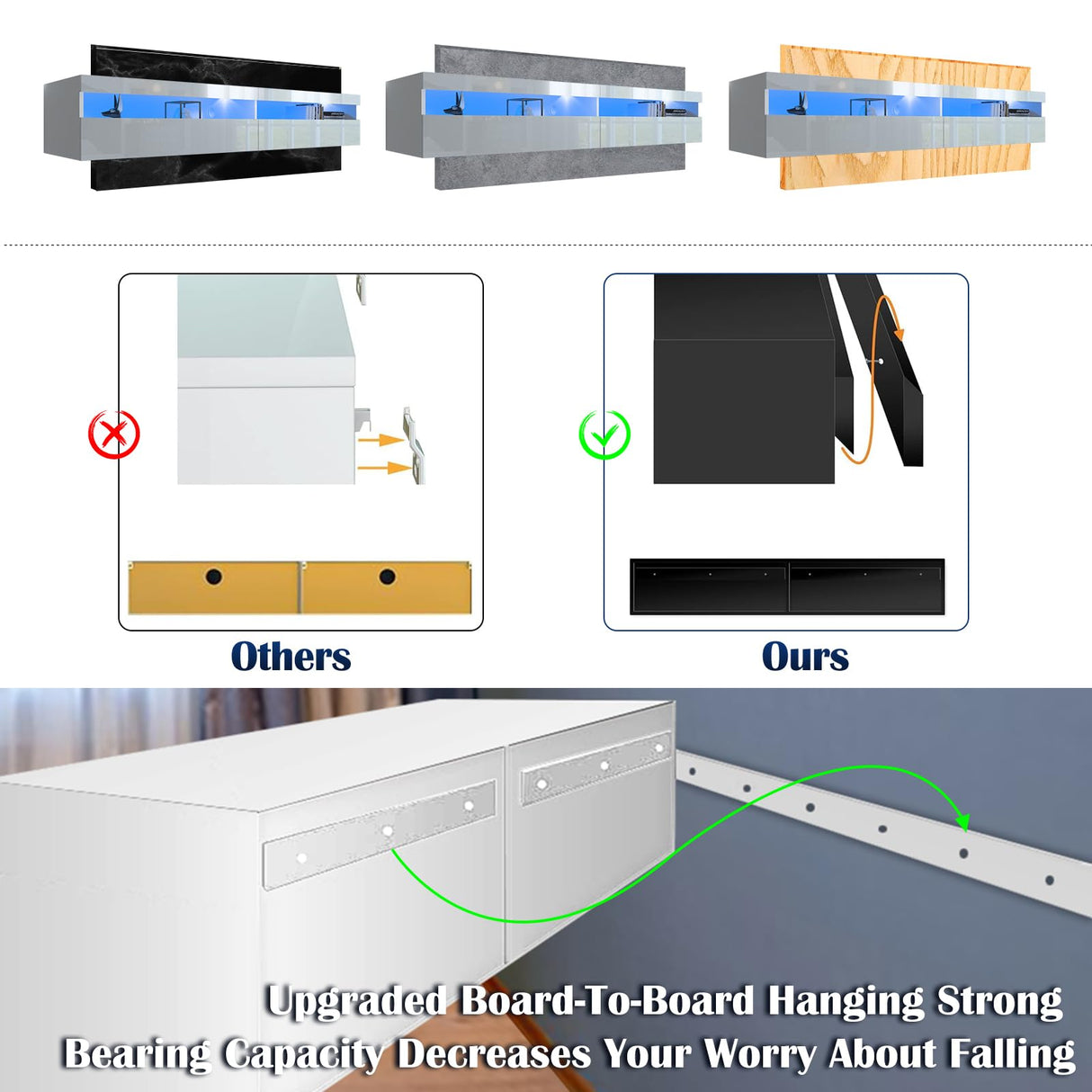 Others

Ours

Upgraded Board-To-Board Hanging Strong Bearing Capacity Decreases Your Worry About Falling