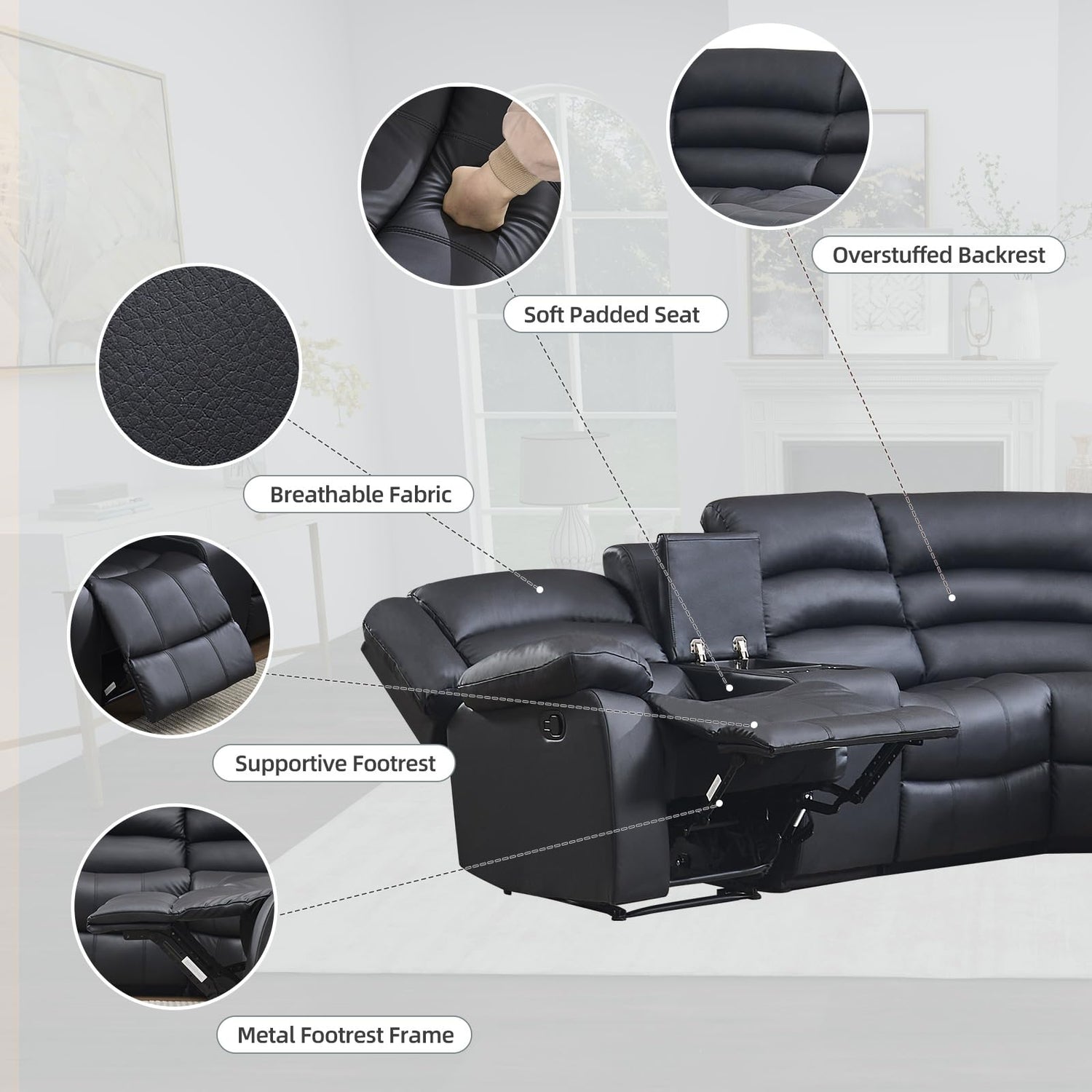 Overstuffed Backrest

Soft Padded Seat

Breathable Fabric

Supportive Footrest

Metal Footrest Frame