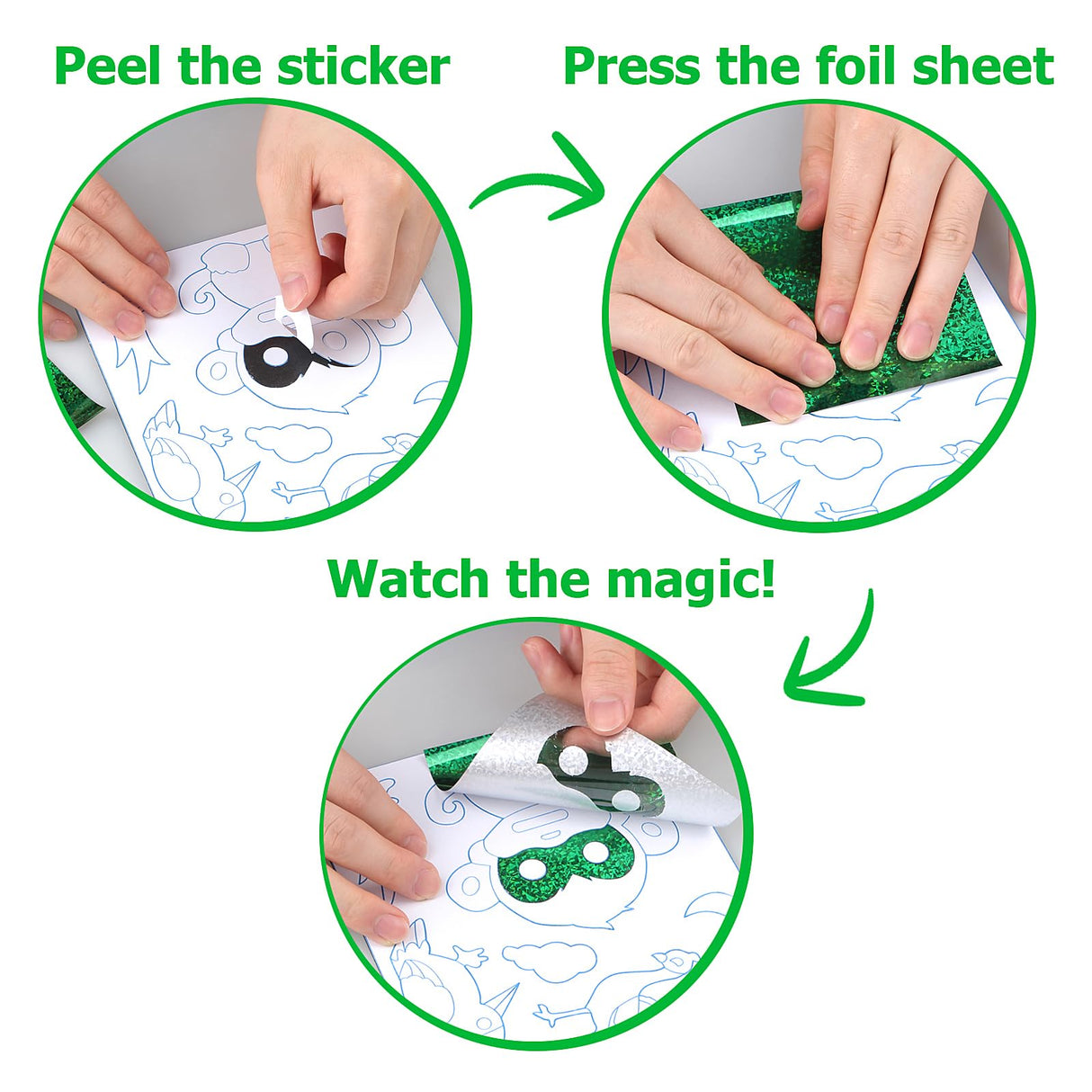 Peel the sticker

Press the foil sheet

Watch the magic!