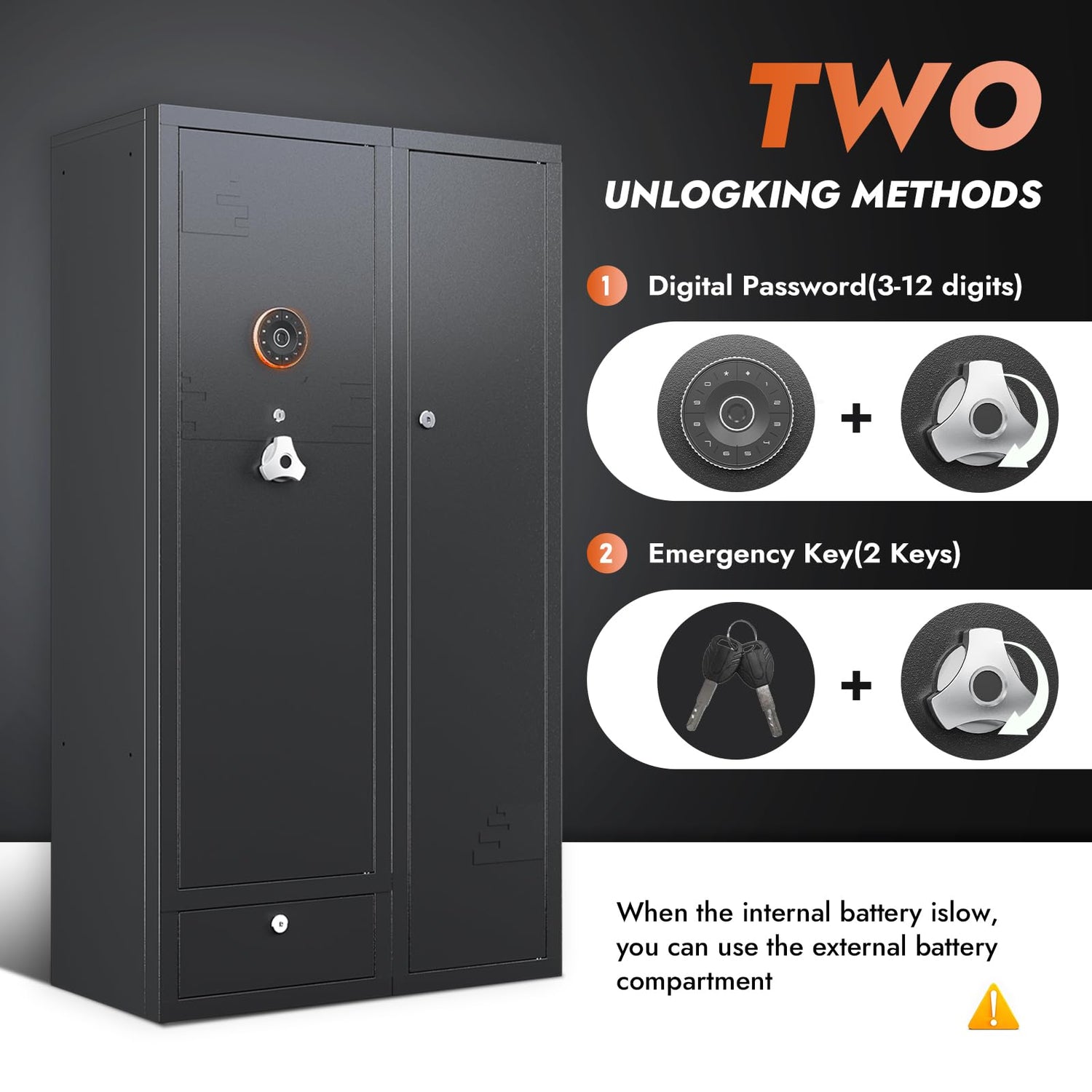 TWO
UNLOGKING METHODS

1 Digital Password(3-12 digits)

+

2 Emergency Key(2 Keys)

+

When the internal battery islow, you can use the external battery compartment