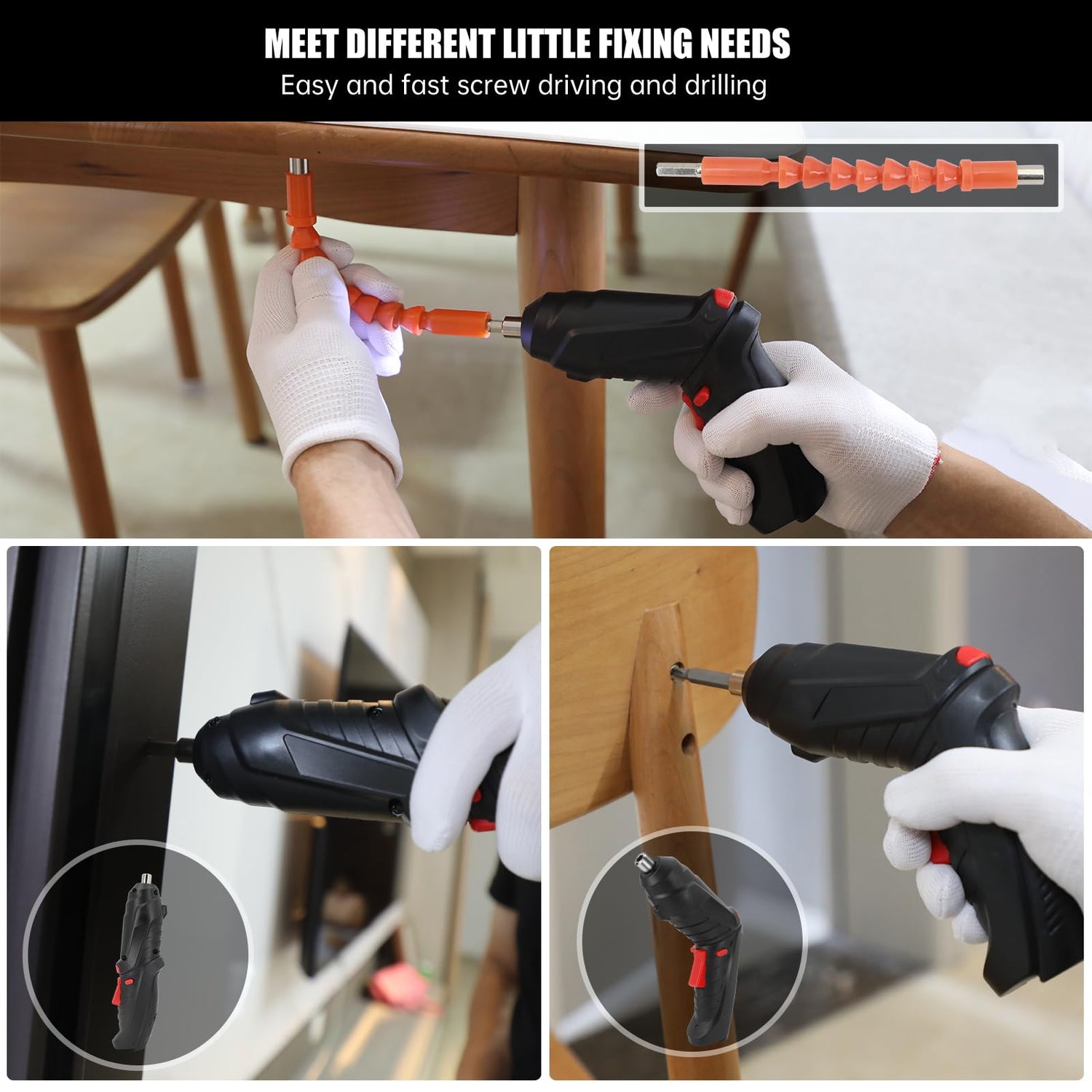 MEET DIFFERENT LITTLE FIXING NEEDS
Easy and fast screw driving and drilling