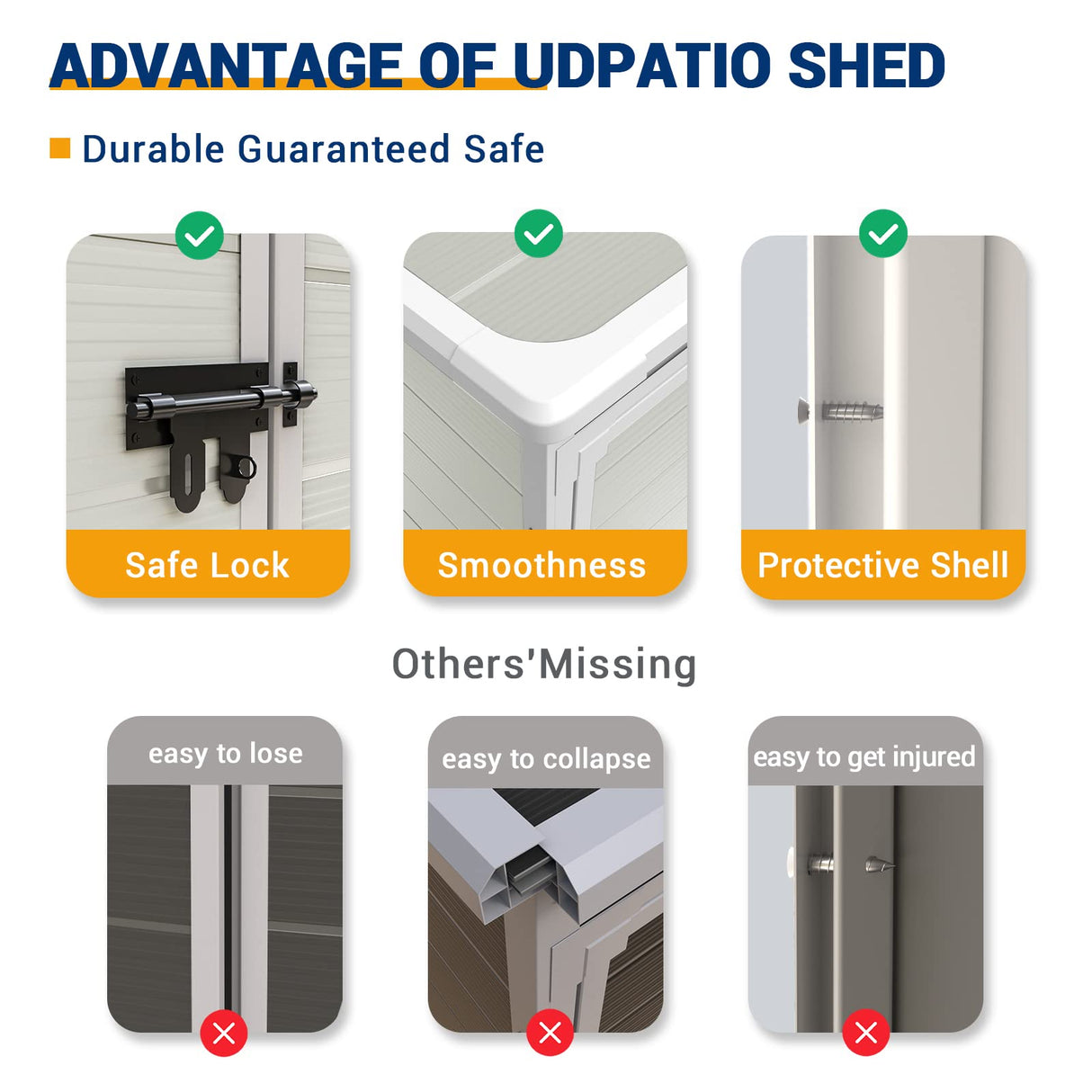 ADVANTAGE OF UDPATIO SHED

Durable Guaranteed Safe

Safe Lock

Smoothness

Protective Shell

Others'Missing

easy to lose

easy to collapse

easy to get injured