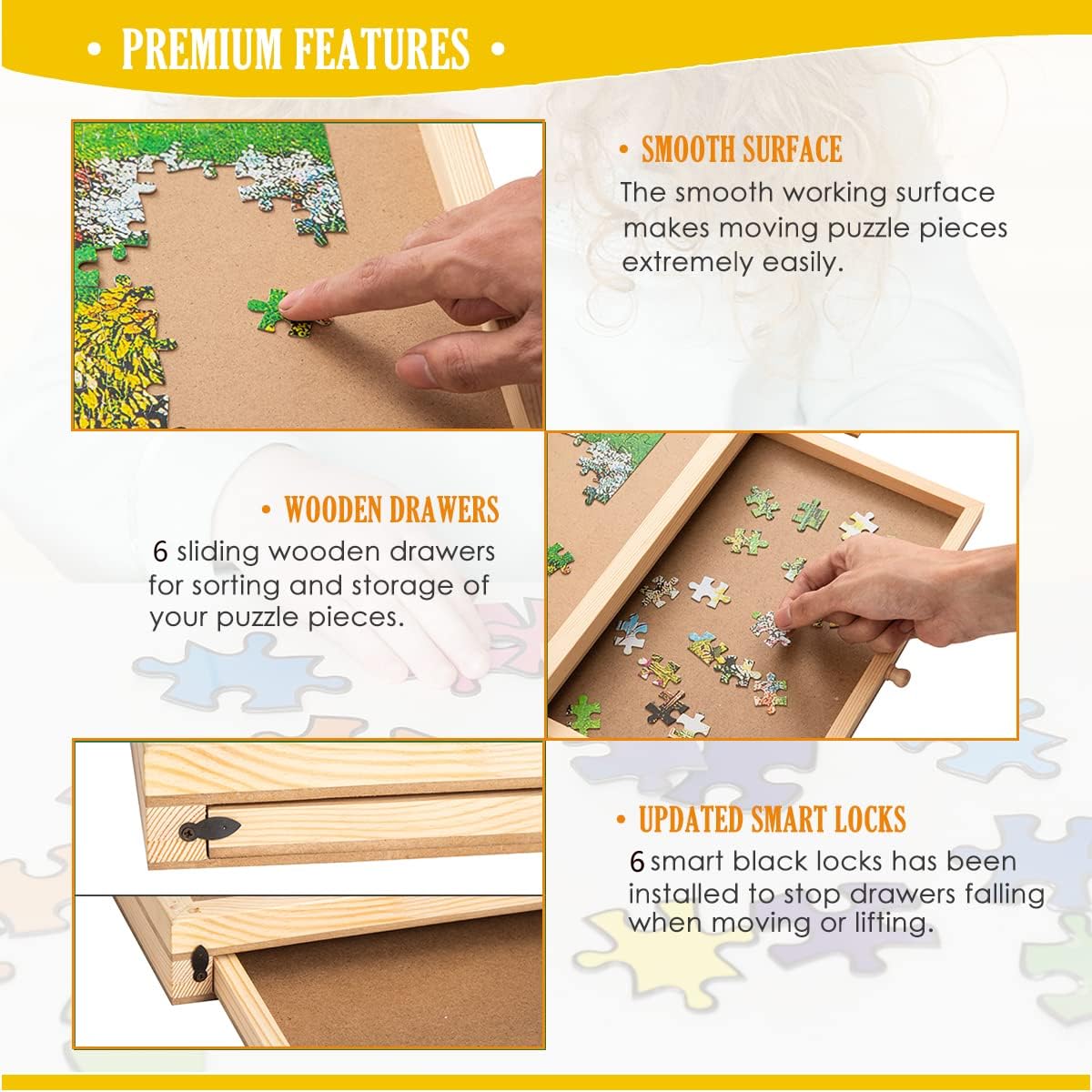 • PREMIUM FEATURES •

• SMOOTH SURFACE
The smooth working surface makes moving puzzle pieces extremely easily.

• WOODEN DRAWERS
6 sliding wooden drawers for sorting and storage of your puzzle pieces.

• UPDATED SMART LOCKS
6 smart black locks has been installed to stop drawers falling when moving or lifting.