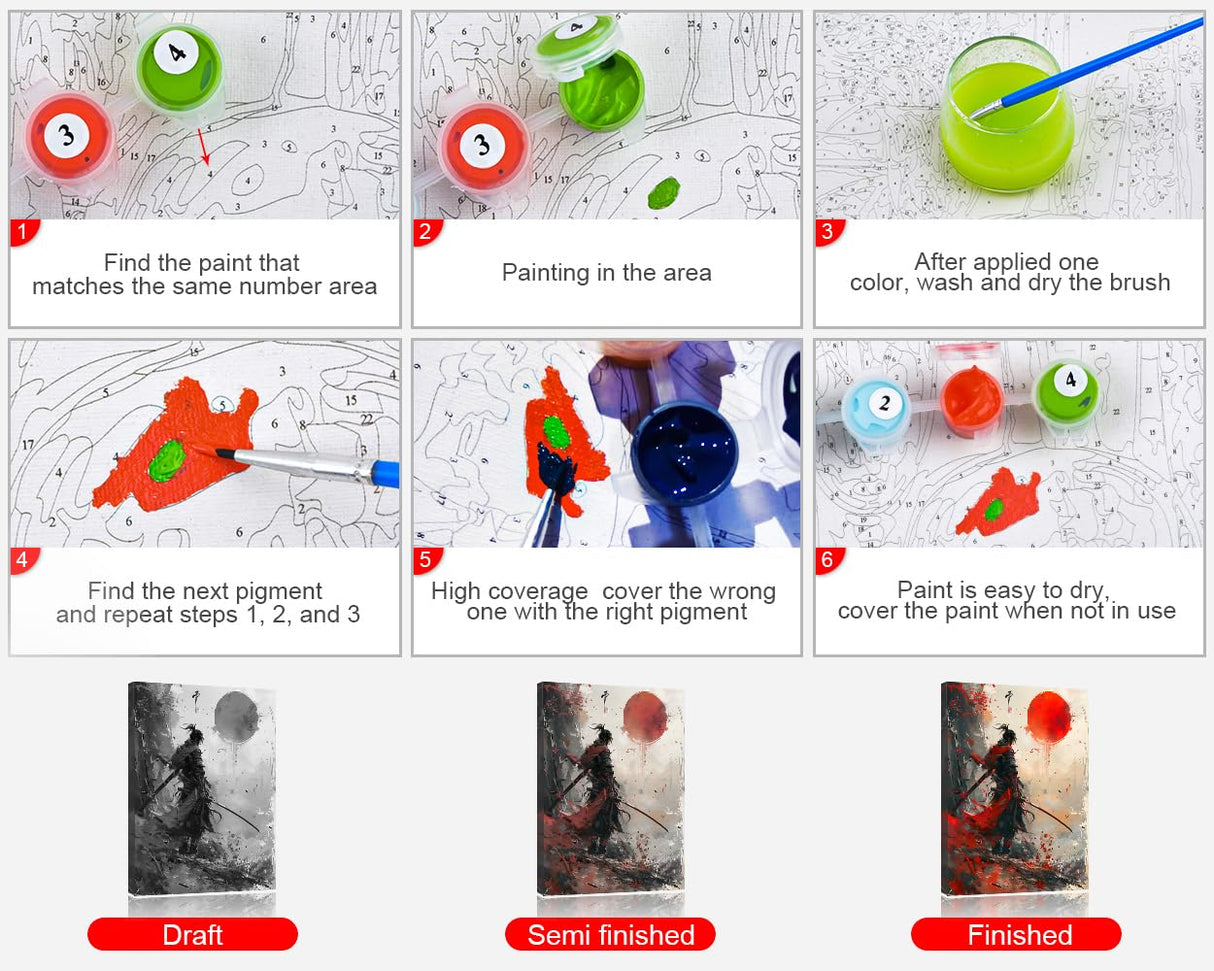 1
Find the paint that matches the same number area

2
Painting in the area

3
After applied one color, wash and dry the brush

4
Find the next pigment and repeat steps 1, 2, and 3

5
High coverage cover the wrong one with the right pigment

6
Paint is easy to dry, cover the paint when not in use

Draft

Semi finished

Finished