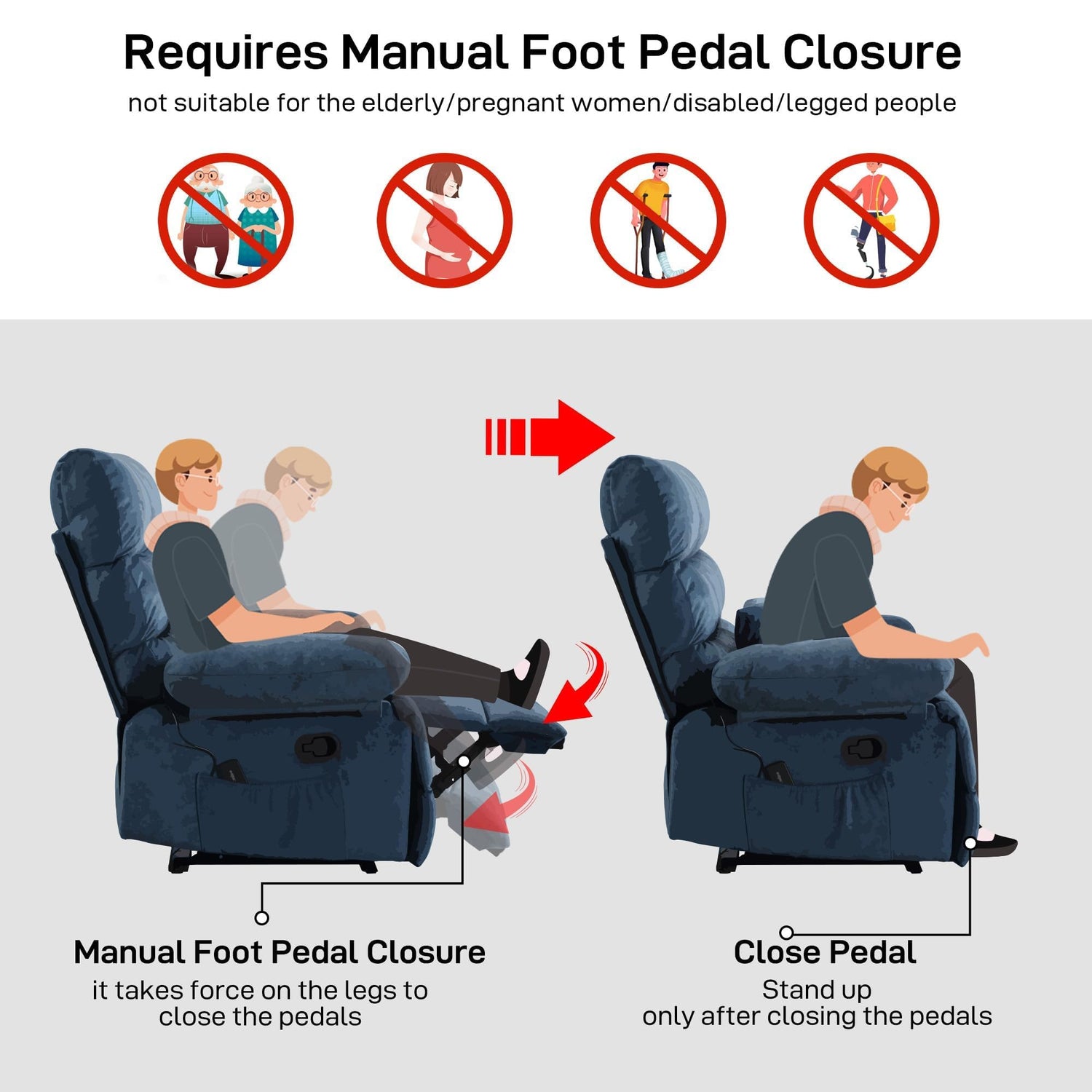 Requires Manual Foot Pedal Closure
not suitable for the elderly/pregnant women/disabled/legged people

Manual Foot Pedal Closure
it takes force on the legs to close the pedals

Close Pedal
Stand up only after closing the pedals