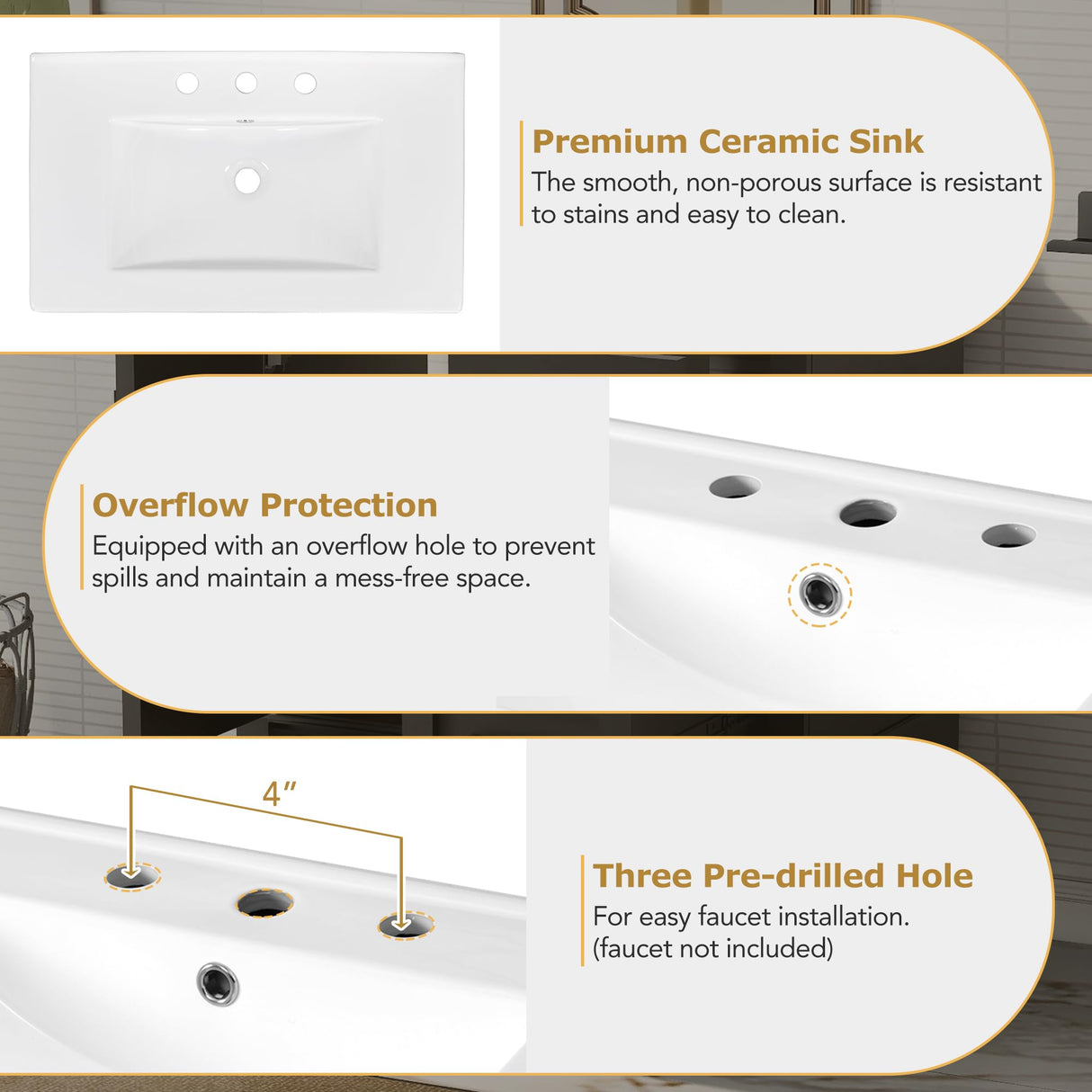 Premium Ceramic Sink
The smooth, non-porous surface is resistant to stains and easy to clean.

Overflow Protection
Equipped with an overflow hole to prevent spills and maintain a mess-free space.

4″

Three Pre-drilled Hole
For easy faucet installation.
(faucet not included)