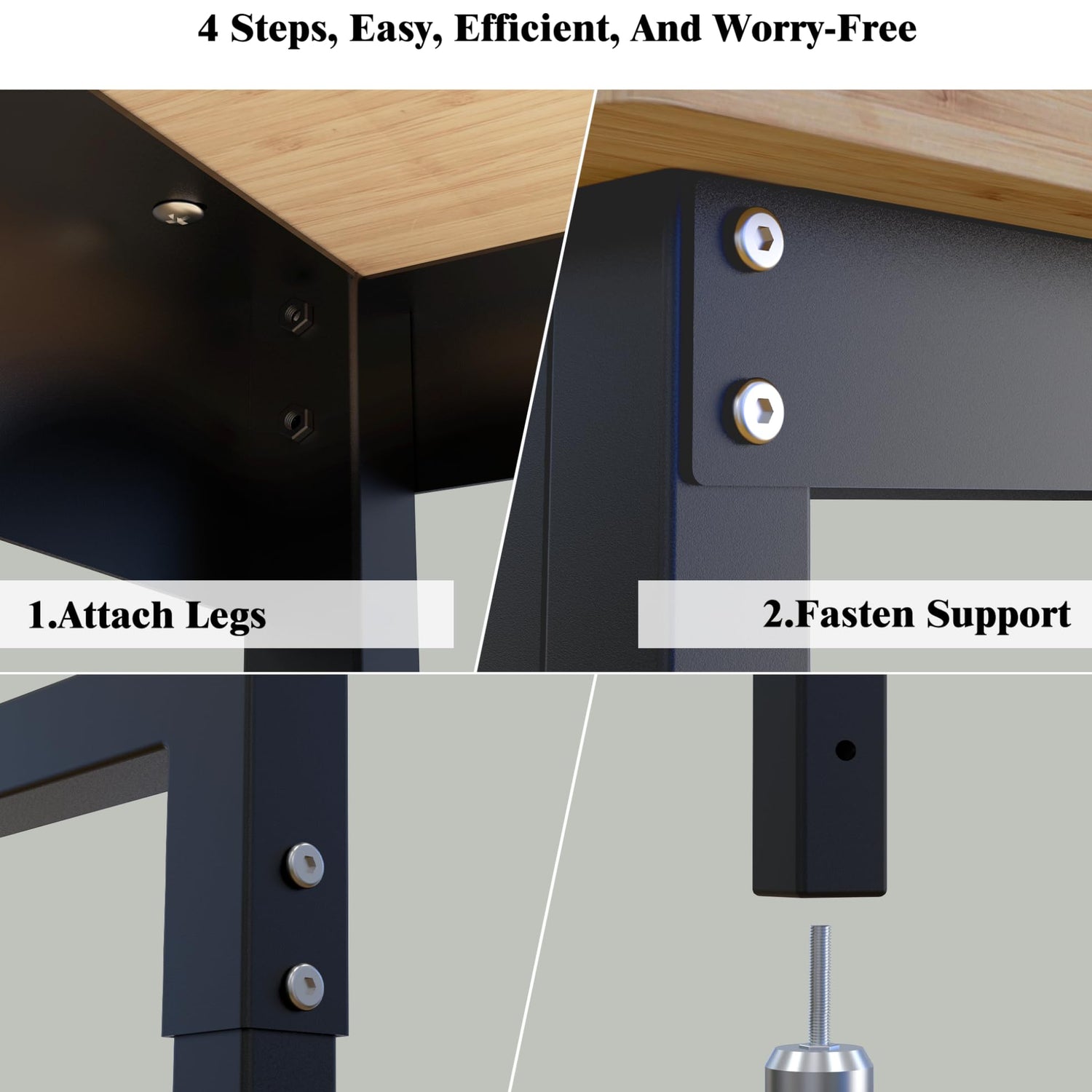 4 Steps, Easy, Efficient, And Worry-Free

1.Attach Legs

2.Fasten Support