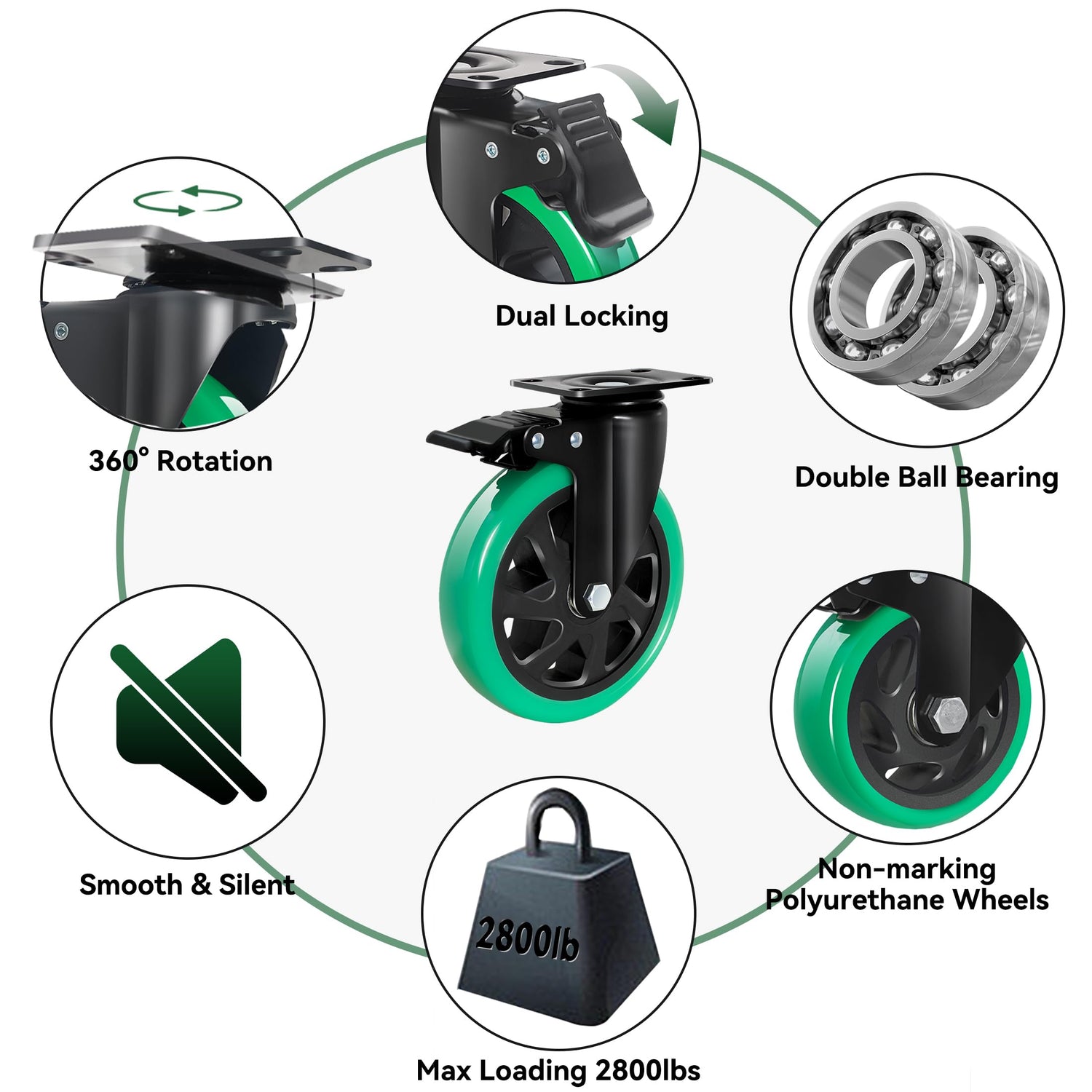 Dual Locking

360° Rotation

Double Ball Bearing

Smooth & Silent

Non-marking Polyurethane Wheels

2800lb

Max Loading 2800lbs