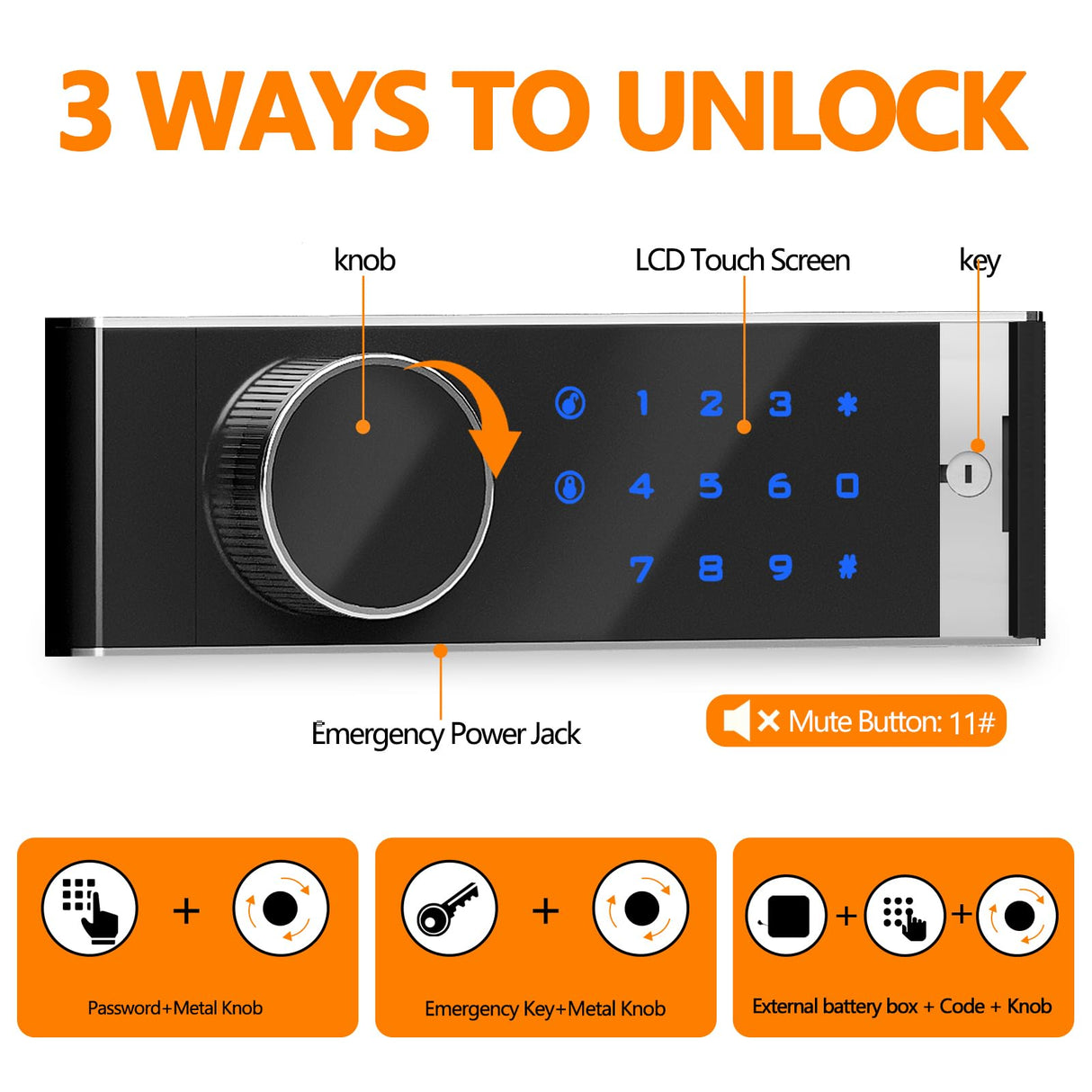 3 WAYS TO UNLOCK

knob

LCD Touch Screen

key

1 2 3 *
4 5 6 0
7 8 9 #

Emergency Power Jack

Mute Button: 11#

+

Password+Metal Knob

+

Emergency Key+Metal Knob

+ +

External battery box + Code + Knob