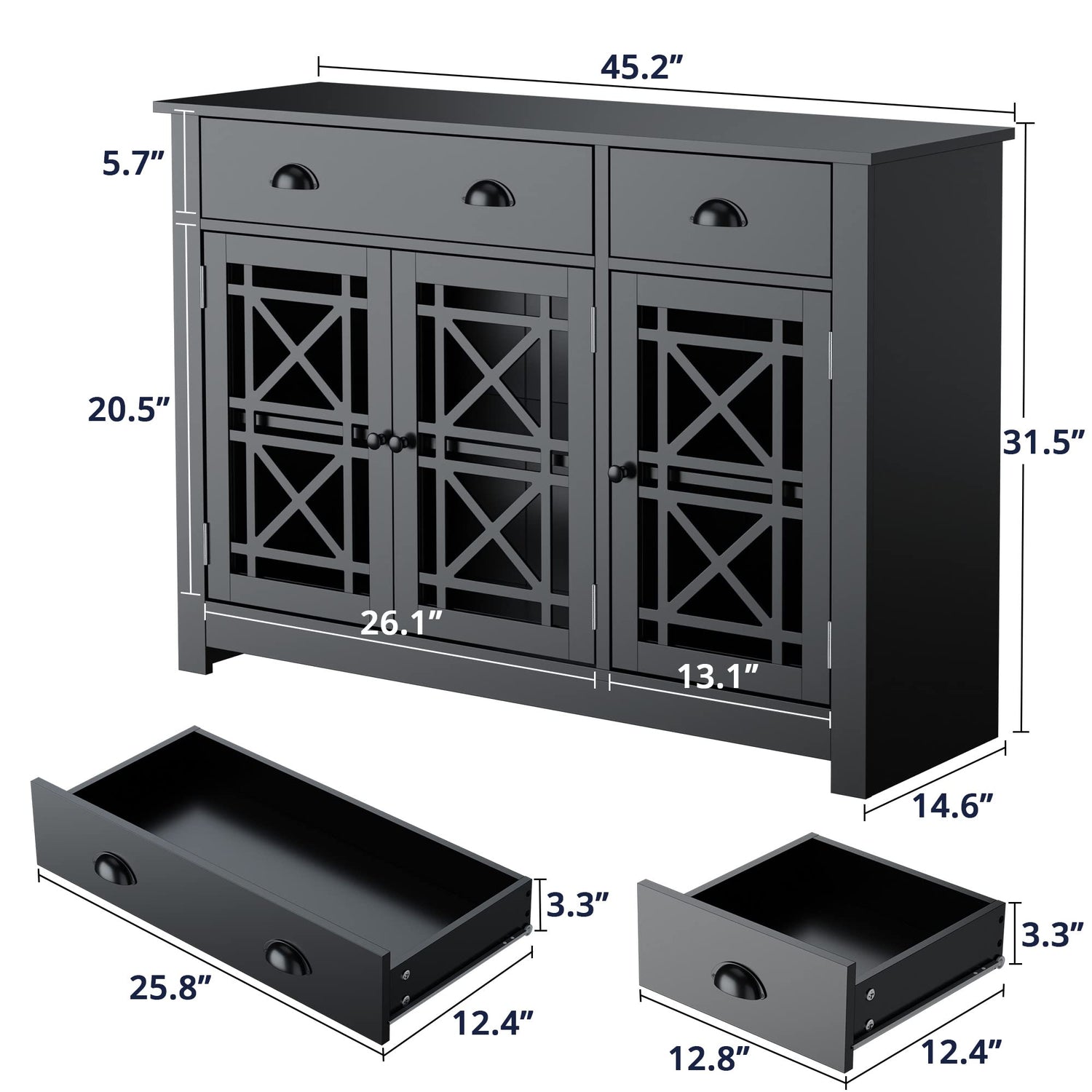 45.2”

5.7”

20.5”

31.5”

26.1”

13.1”

14.6”

3.3”

25.8”

12.4”

3.3”

12.8”

12.4”