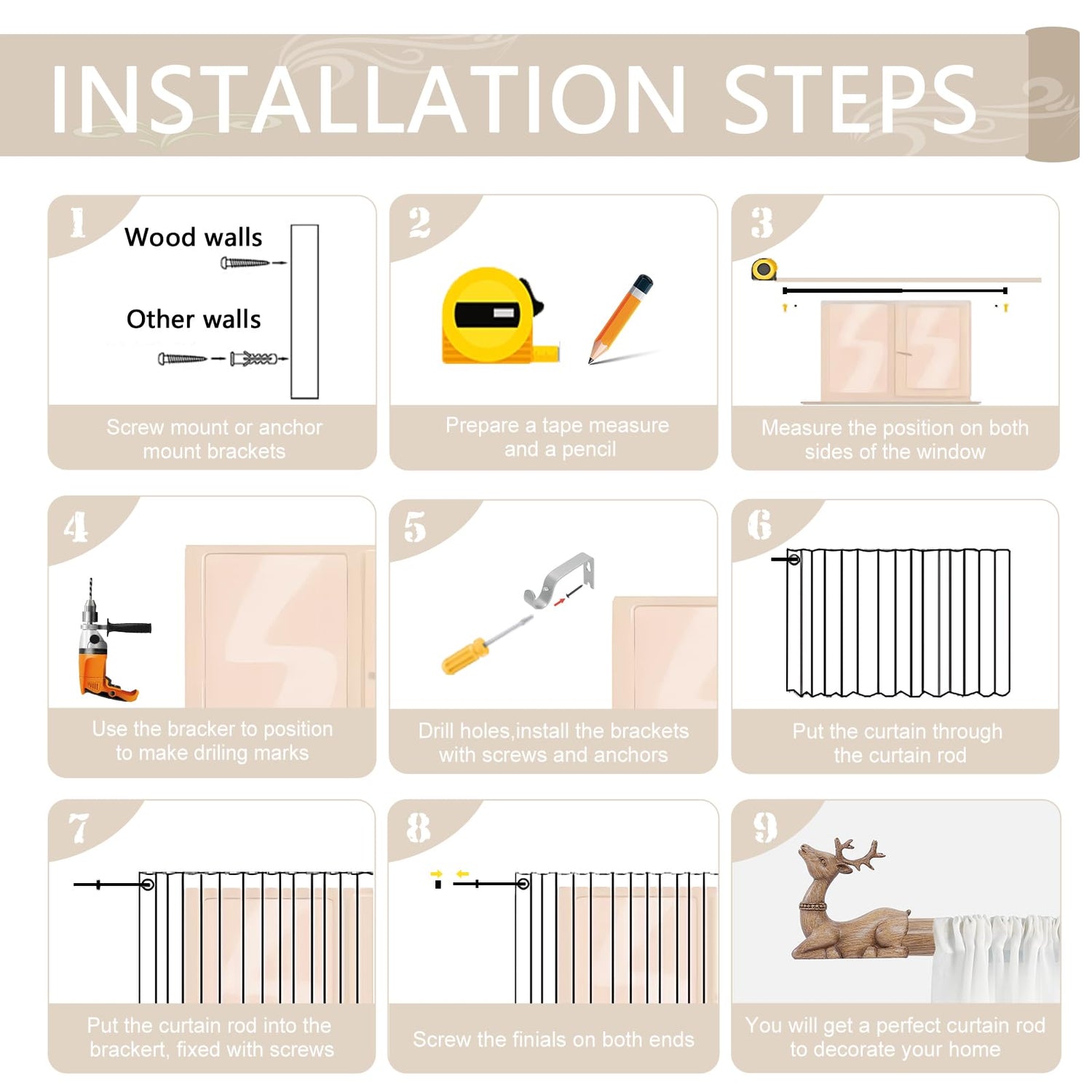 INSTALLATION STEPS

1
Wood walls
Other walls
Screw mount or anchor mount brackets

2
Prepare a tape measure and a pencil

3
Measure the position on both sides of the window

4
Use the bracker to position to make driling marks

5
Drill holes,install the brackets with screws and anchors

6
Put the curtain through the curtain rod

7
Put the curtain rod into the brackert, fixed with screws

8
Screw the finials on both ends

9
You will get a perfect curtain rod to decorate your home